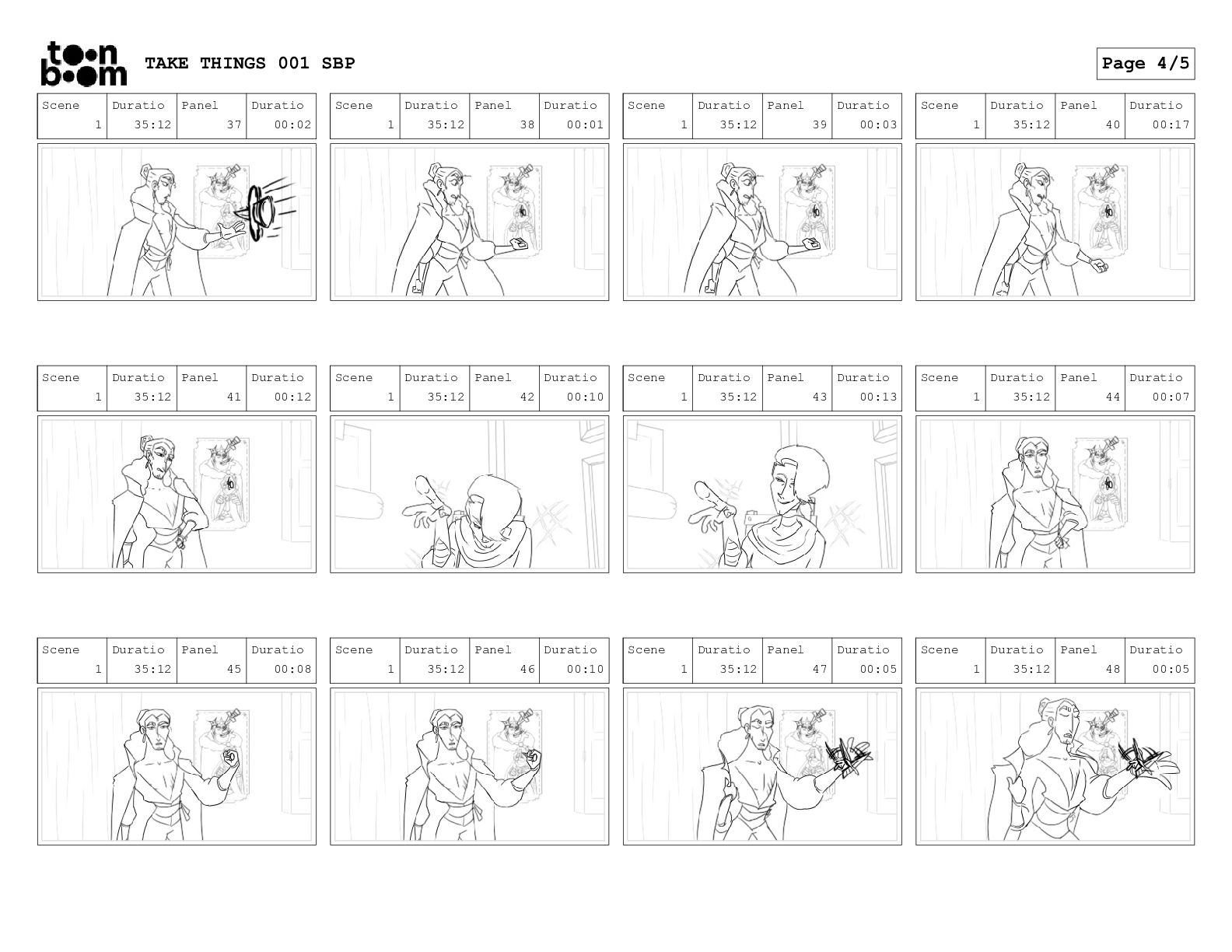 toon boom TAKE THINGS 001 SBP

Page 4/5

| Scene | Duratio | Panel | Duratio |
|---|---|---|---|
| 1 | 35:12 | 37 | 00:02 |

| Scene | Duratio | Panel | Duratio |
|---|---|---|---|
| 1 | 35:12 | 38 | 00:01 |

| Scene | Duratio | Panel | Duratio |
|---|---|---|---|
| 1 | 35:12 | 39 | 00:03 |

| Scene | Duratio | Panel | Duratio |
|---|---|---|---|
| 1 | 35:12 | 40 | 00:17 |

| Scene | Duratio | Panel | Duratio |
|---|---|---|---|
| 1 | 35:12 | 41 | 00:12 |

| Scene | Duratio | Panel | Duratio |
|---|---|---|---|
| 1 | 35:12 | 42 | 00:10 |

| Scene | Duratio | Panel | Duratio |
|---|---|---|---|
| 1 | 35:12 | 43 | 00:13 |

| Scene | Duratio | Panel | Duratio |
|---|---|---|---|
| 1 | 35:12 | 44 | 00:07 |

| Scene | Duratio | Panel | Duratio |
|---|---|---|---|
| 1 | 35:12 | 45 | 00:08 |

| Scene | Duratio | Panel | Duratio |
|---|---|---|---|
| 1 | 35:12 | 46 | 00:10 |

| Scene | Duratio | Panel | Duratio |
|---|---|---|---|
| 1 | 35:12 | 47 | 00:05 |

| Scene | Duratio | Panel | Duratio |
|---|---|---|---|
| 1 | 35:12 | 48 | 00:05 |