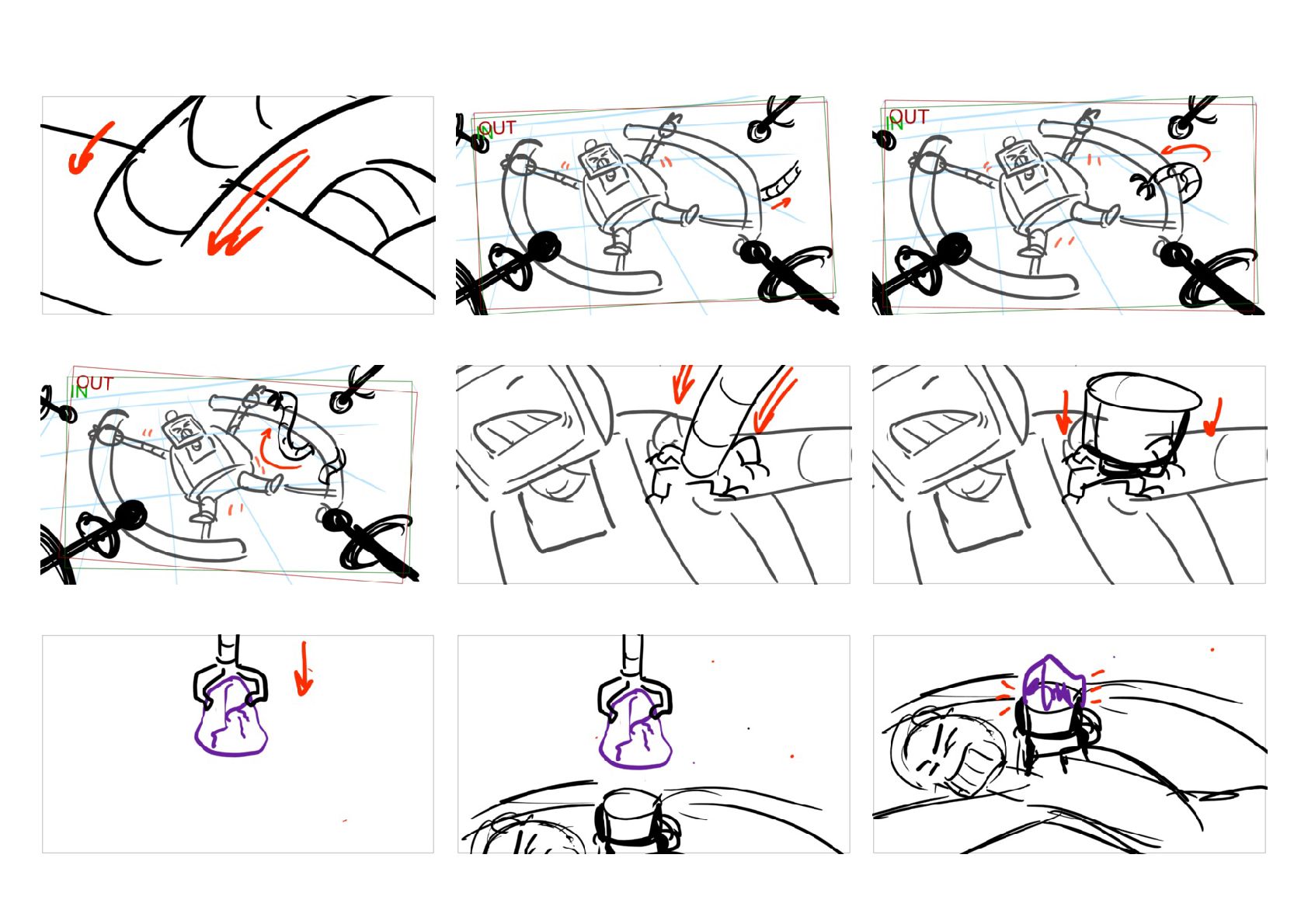 IN
OUT

IN
OUT

IN
OUT