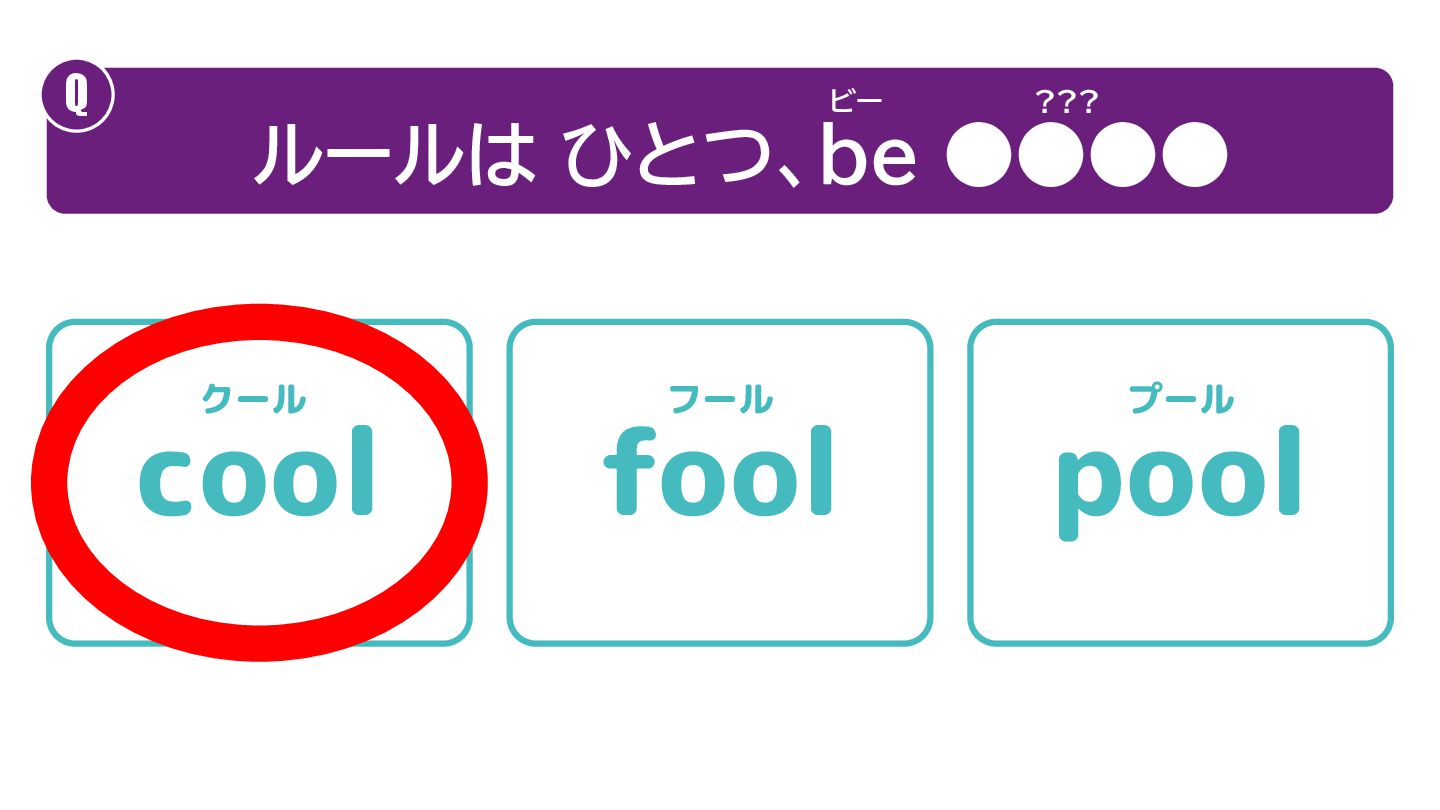 Q

ビー ???
ルールは ひとつ、be ●●●●

クール
cool

フール
fool

プール
pool