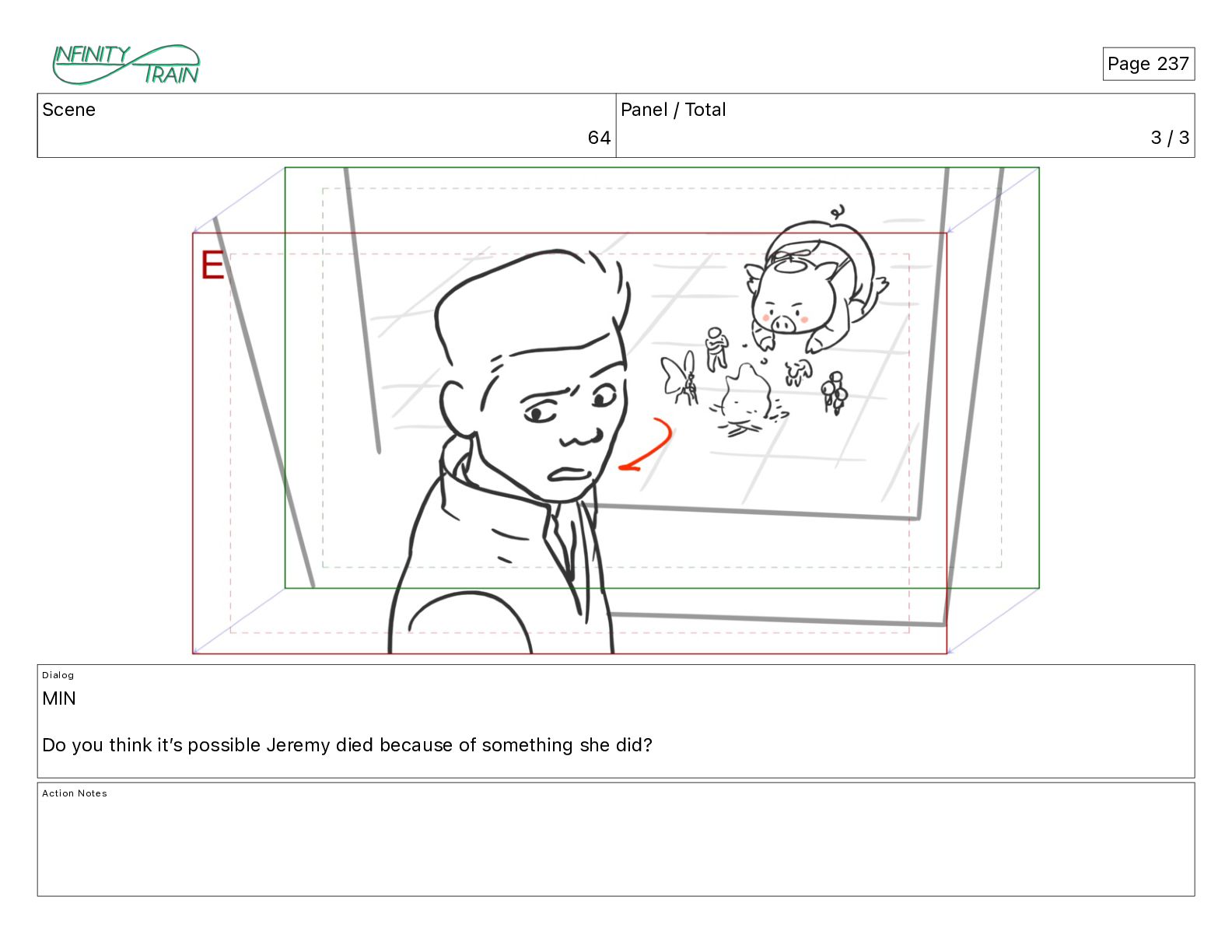 INFINITY TRAIN

Page 237

| Scene | Panel / Total |
|---|---|
| 64 | 3 / 3 |

E

Dialog

MIN

Do you think it's possible Jeremy died because of something she did?

Action Notes