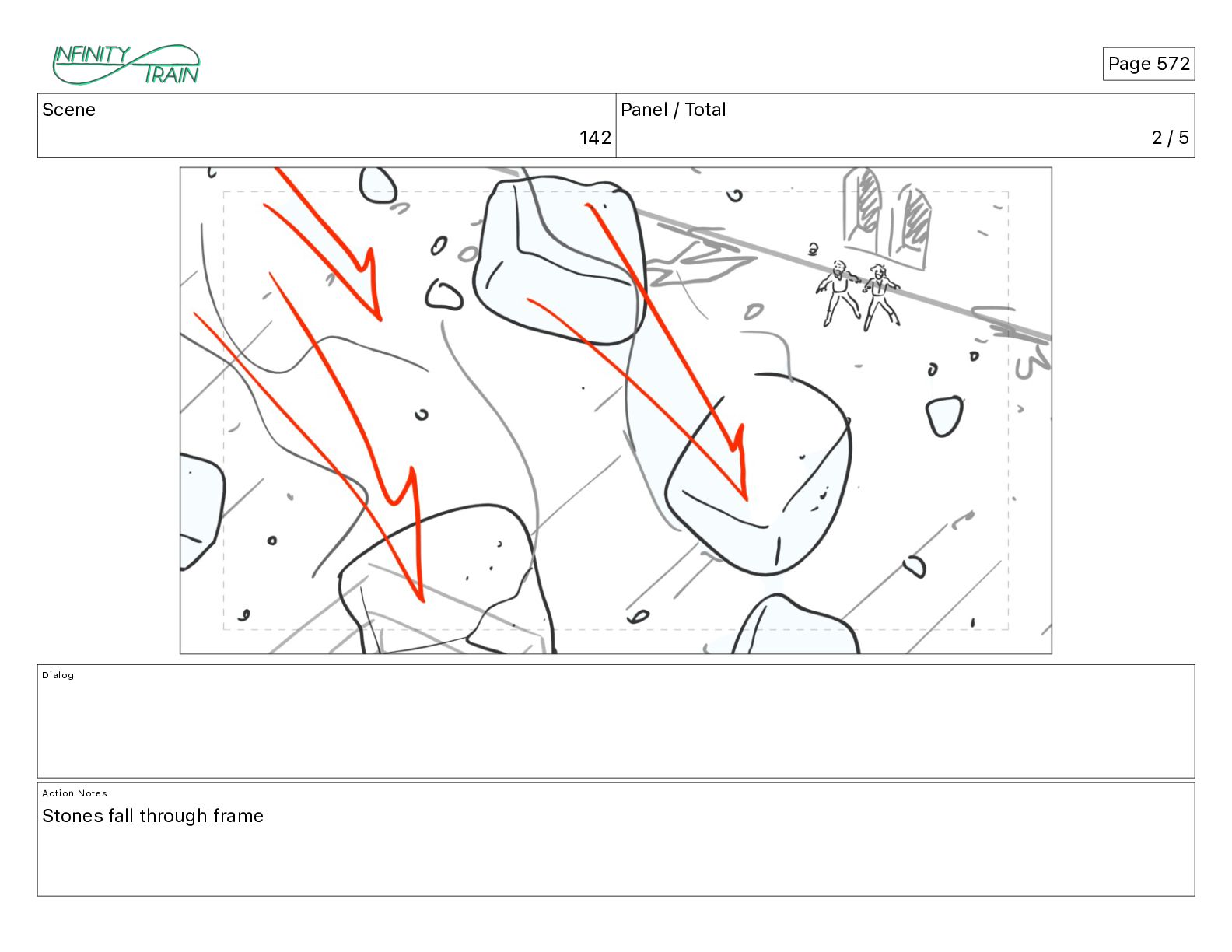 INFINITY TRAIN

Page 572

| Scene | Panel / Total |
|---|---|
| 142 | 2 / 5 |

Dialog

Action Notes

Stones fall through frame