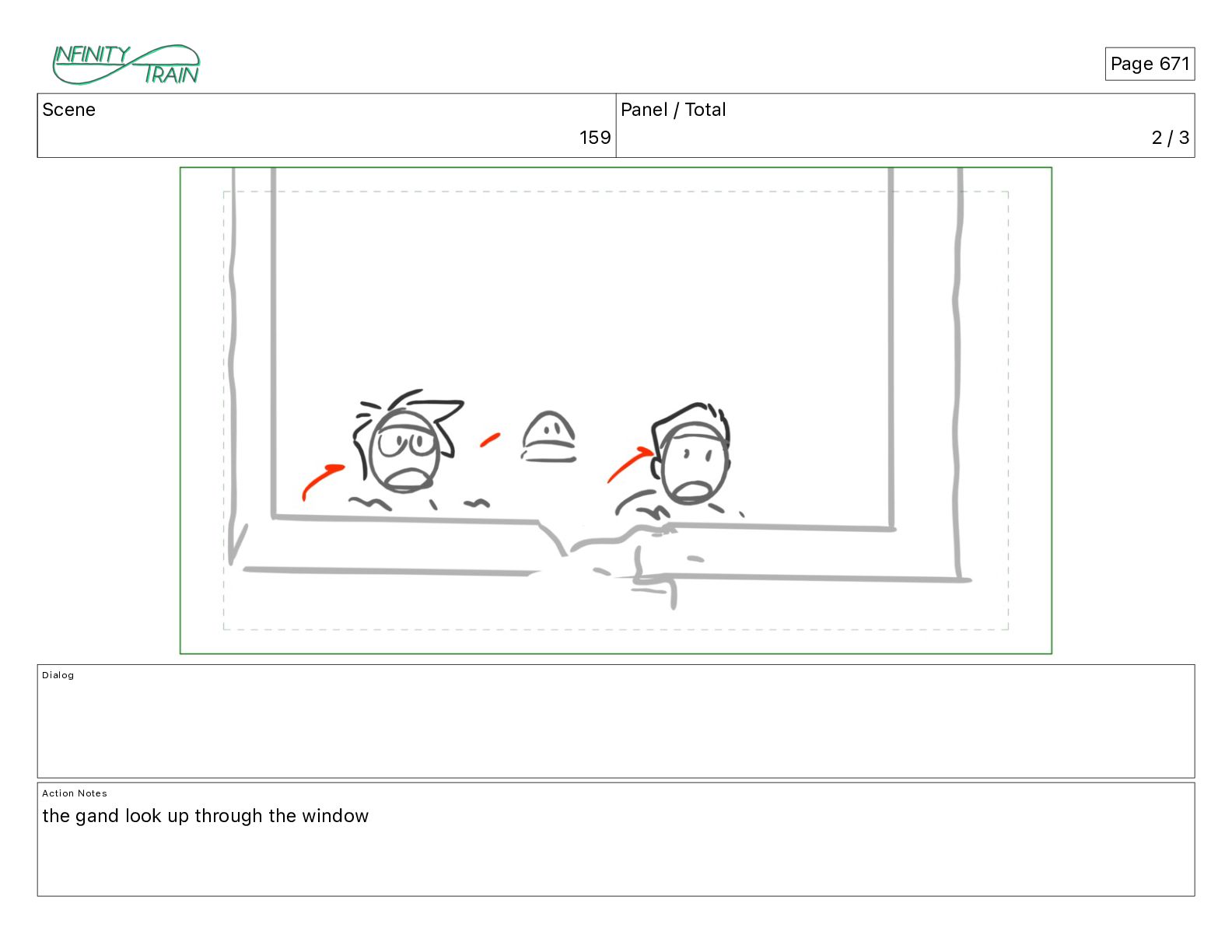 INFINITY TRAIN

Page 671

| Scene | Panel / Total |
|---|---|
| 159 | 2 / 3 |

Dialog

Action Notes
the gand look up through the window