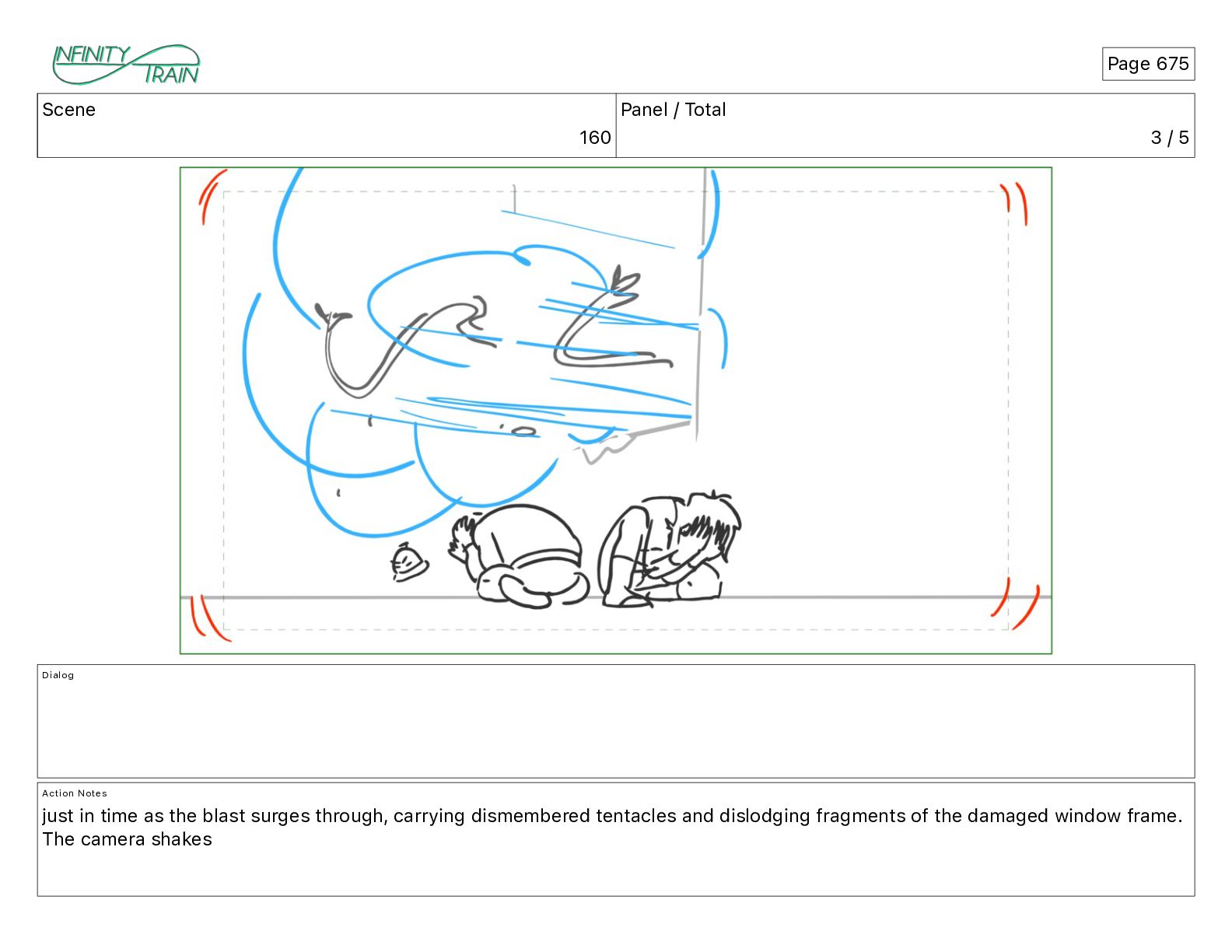 INFINITY TRAIN

Page 675

| Scene | Panel / Total |
|---|---|
| 160 | 3 / 5 |

Dialog

Action Notes
just in time as the blast surges through, carrying dismembered tentacles and dislodging fragments of the damaged window frame. The camera shakes