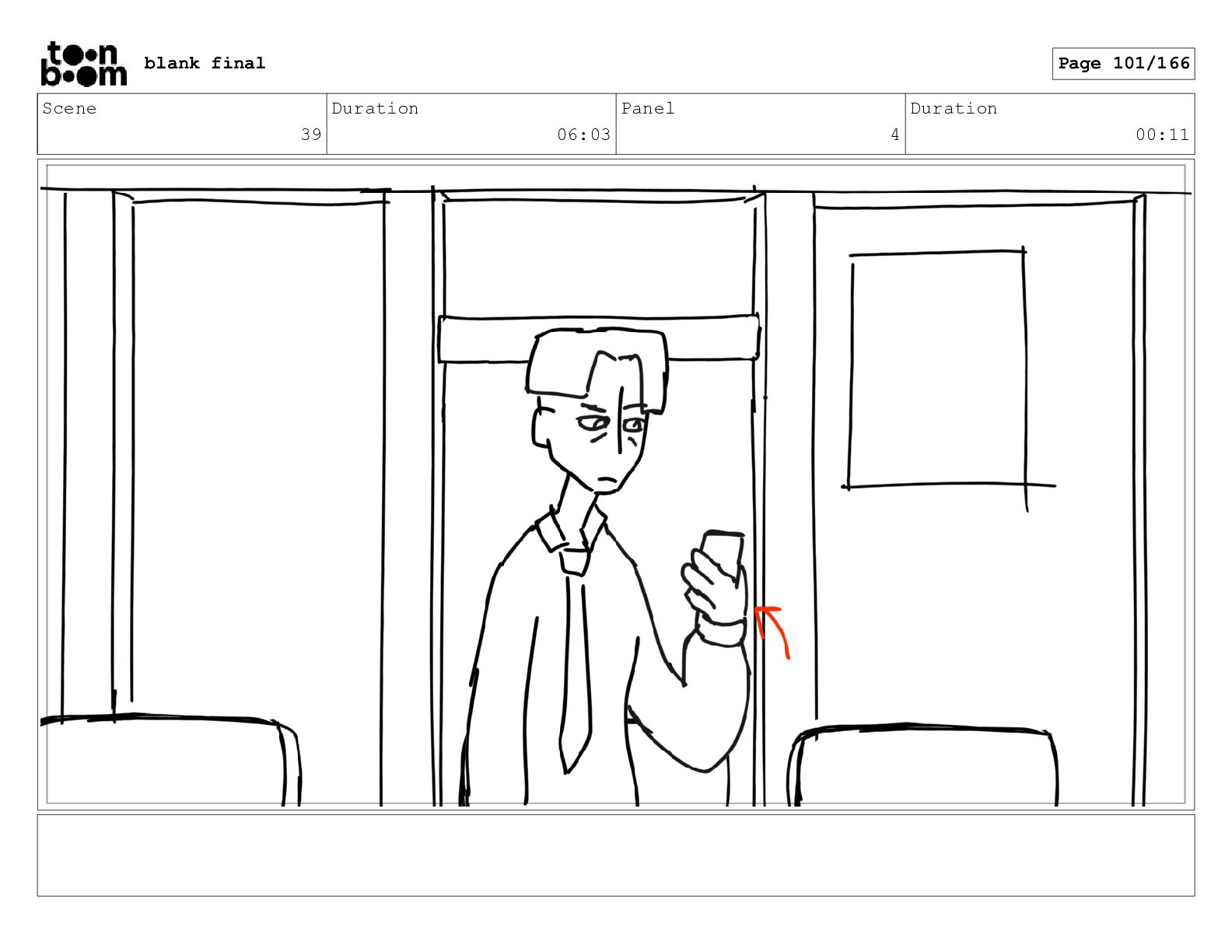 toon boom blank final

Page 101/166

| Scene | Duration | Panel | Duration |
|---|---|---|---|
| 39 | 06:03 | 4 | 00:11 |