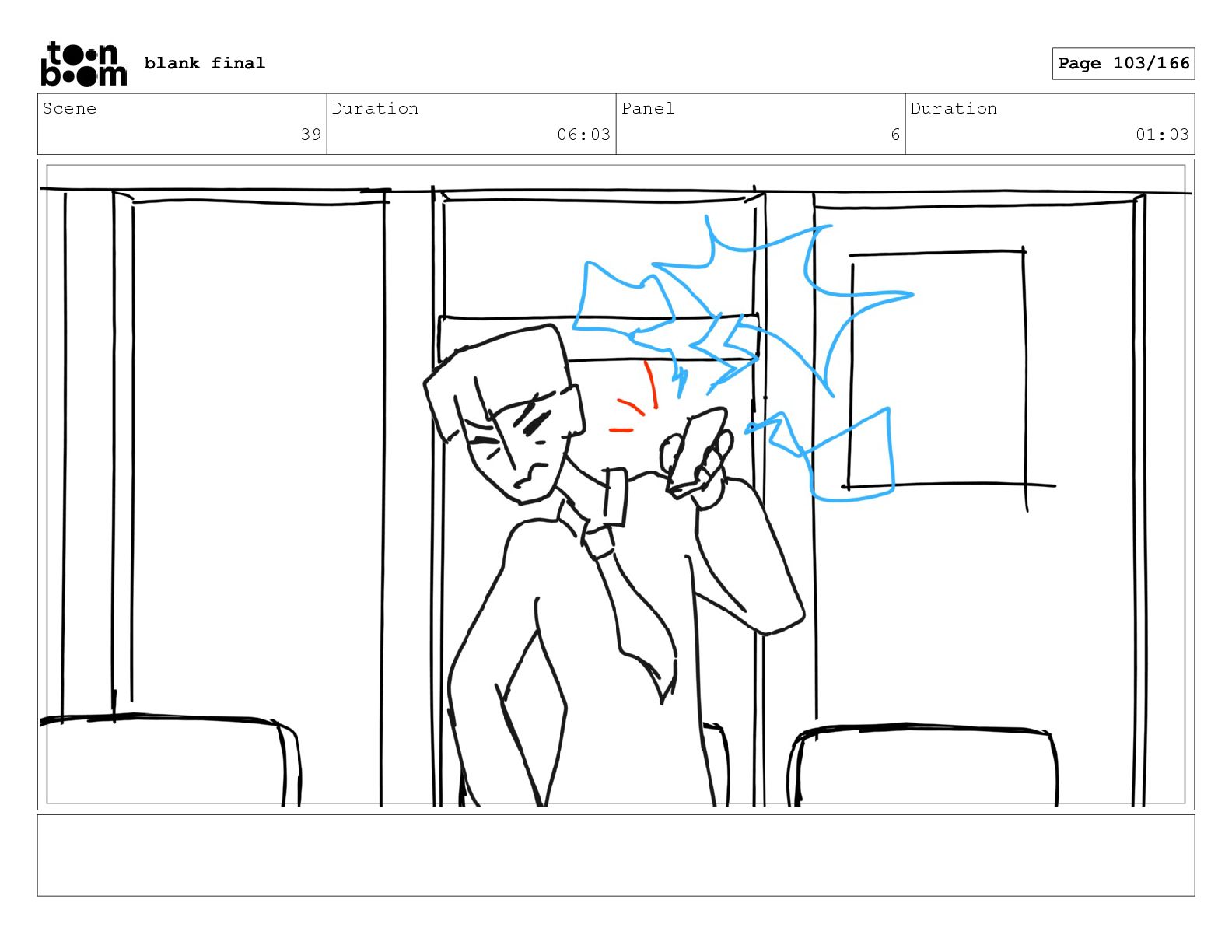 toon boom blank final

Page 103/166

| Scene | Duration | Panel | Duration |
|---|---|---|---|
| 39 | 06:03 | 6 | 01:03 |