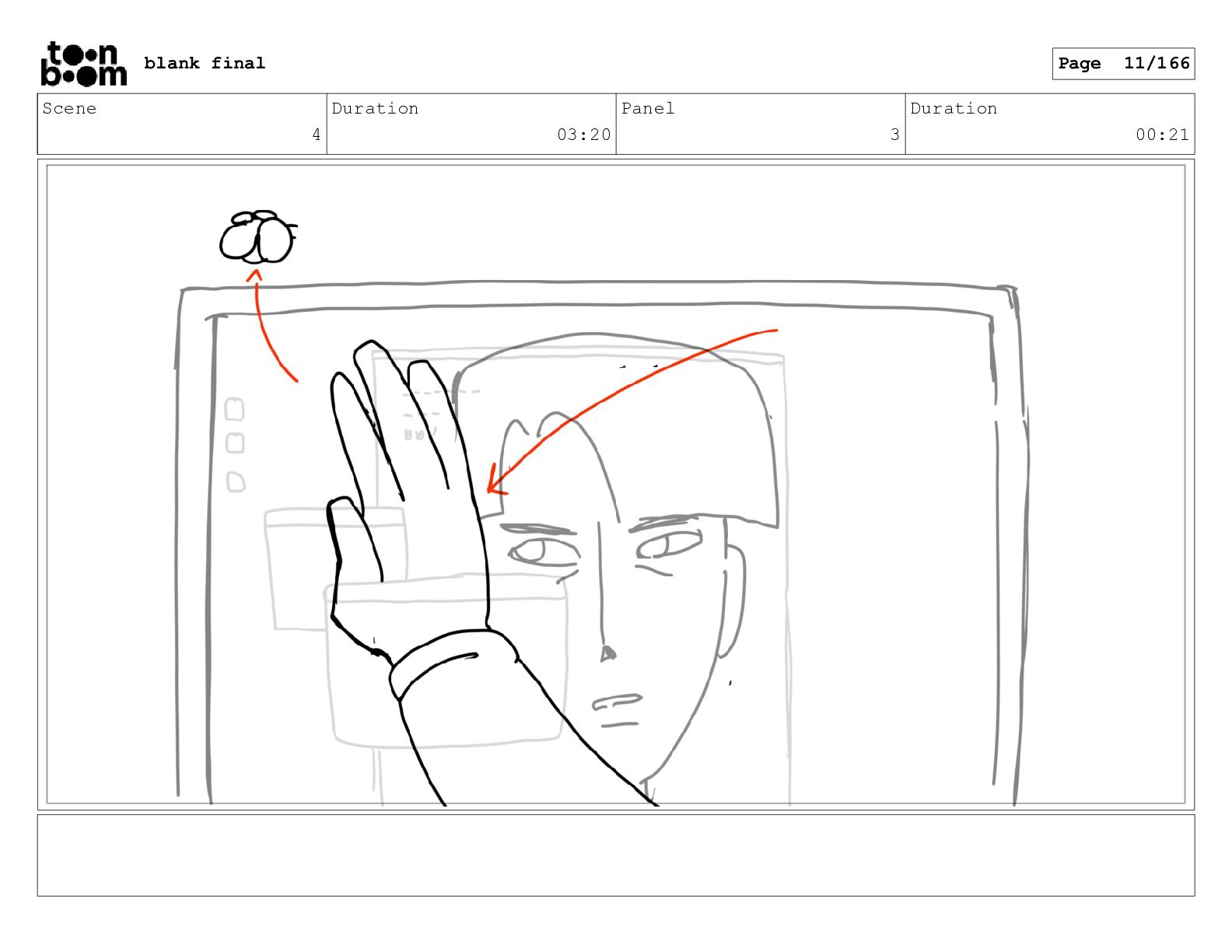 toon boom blank final

Page 11/166

| Scene | Duration | Panel | Duration |
|---|---|---|---|
| 4 | 03:20 | 3 | 00:21 |