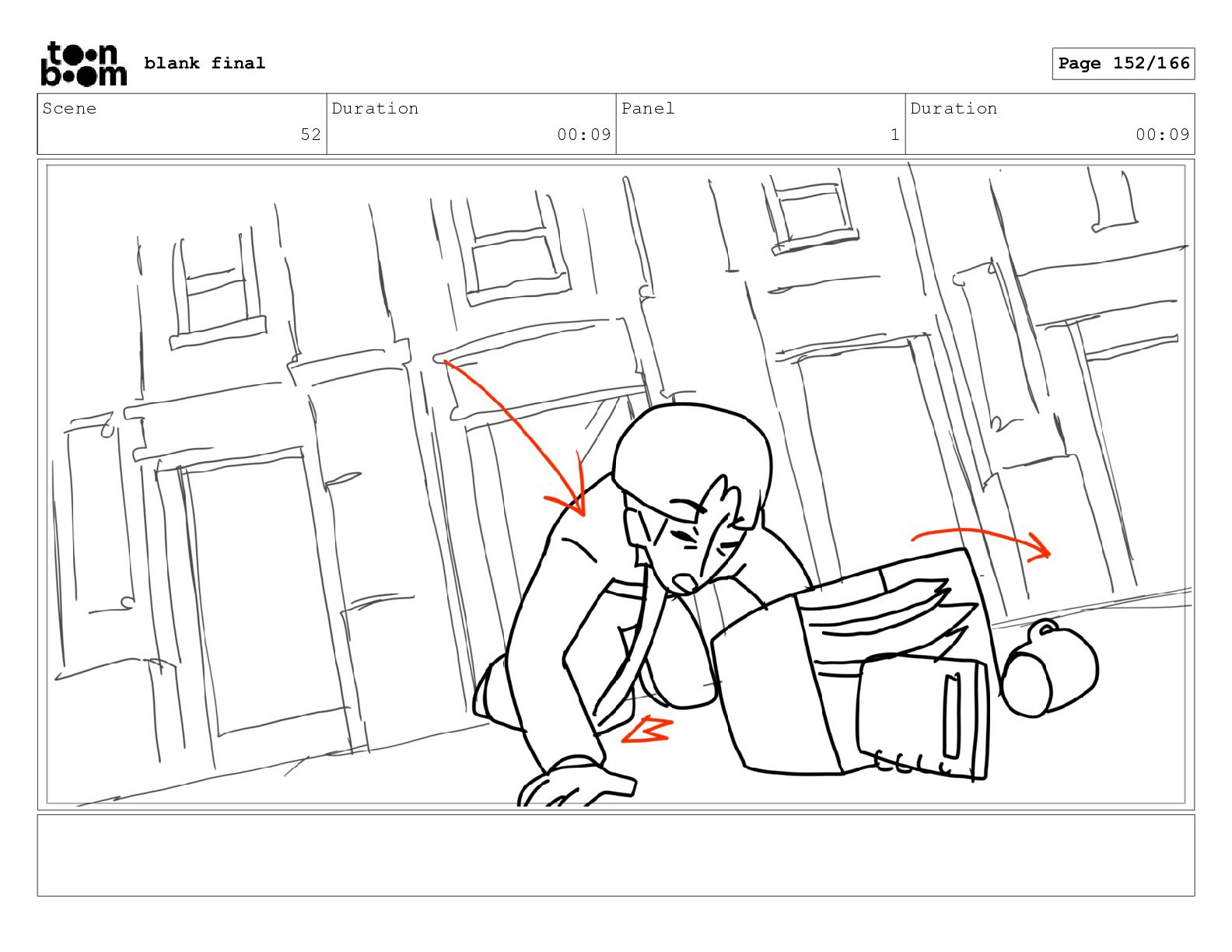 toon boom blank final

Page 152/166

| Scene | Duration | Panel | Duration |
|---|---|---|---|
| 52 | 00:09 | 1 | 00:09 |