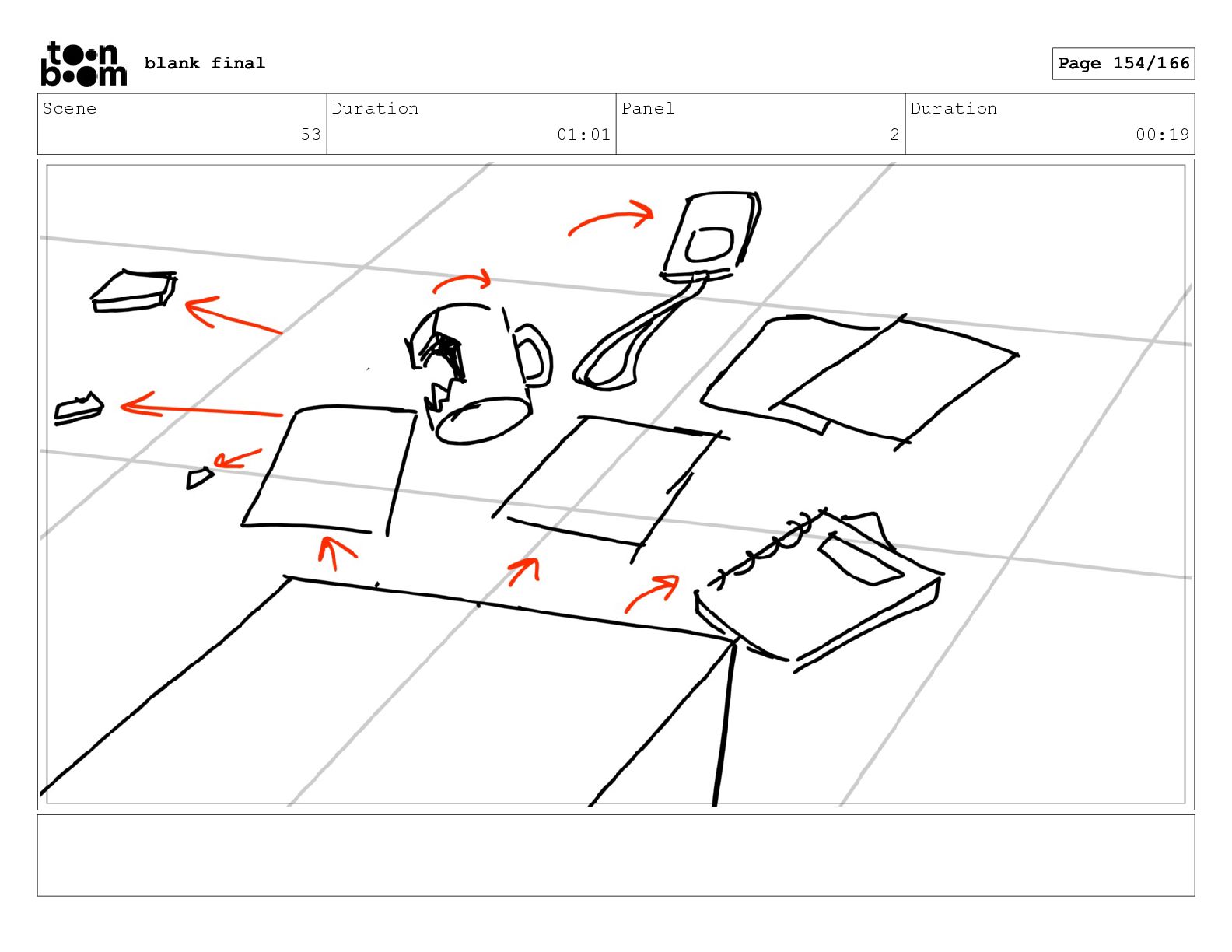 toon boom blank final

Page 154/166

| Scene | Duration | Panel | Duration |
|---|---|---|---|
| 53 | 01:01 | 2 | 00:19 |