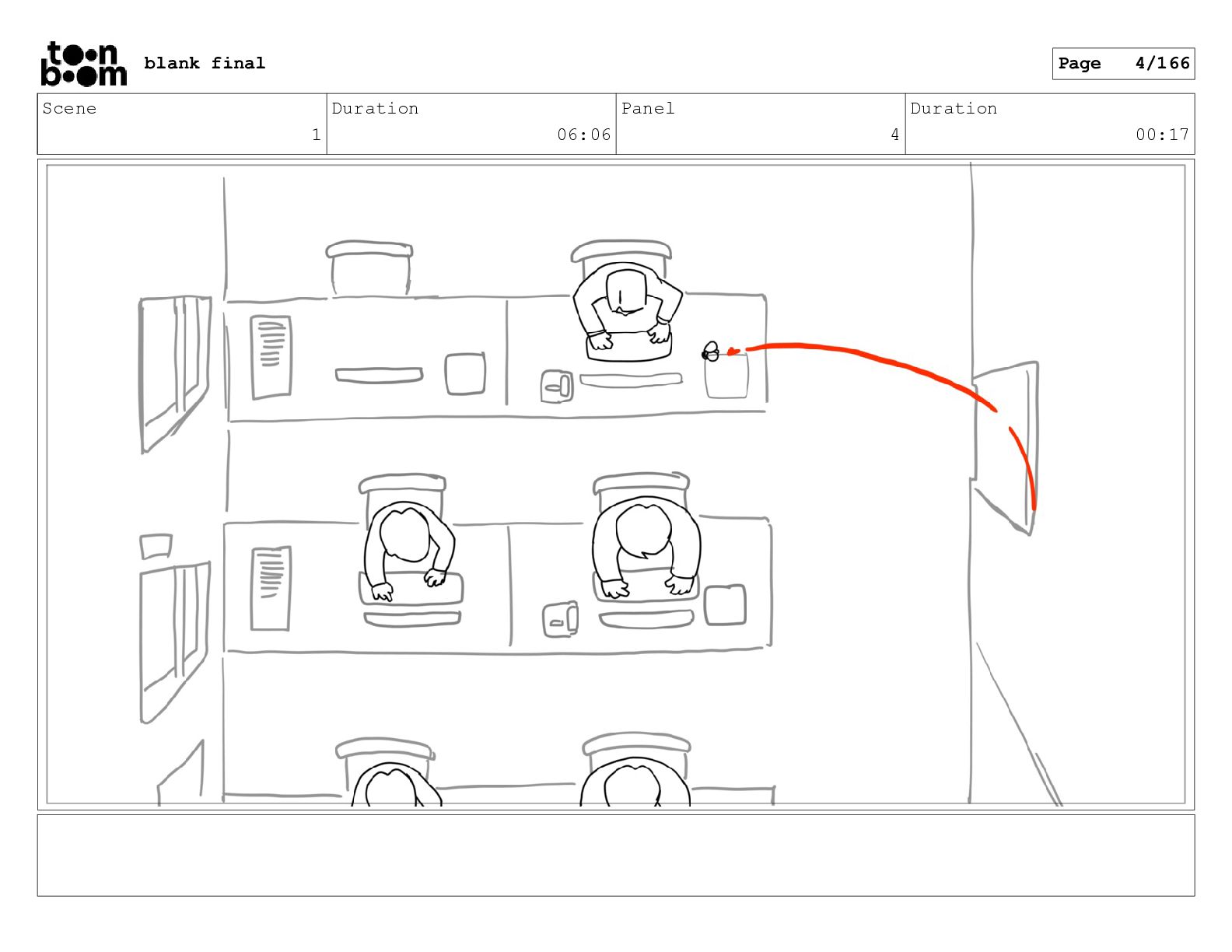 toon boom blank final

Page 4/166

| Scene | Duration | Panel | Duration |
|---|---|---|---|
| 1 | 06:06 | 4 | 00:17 |