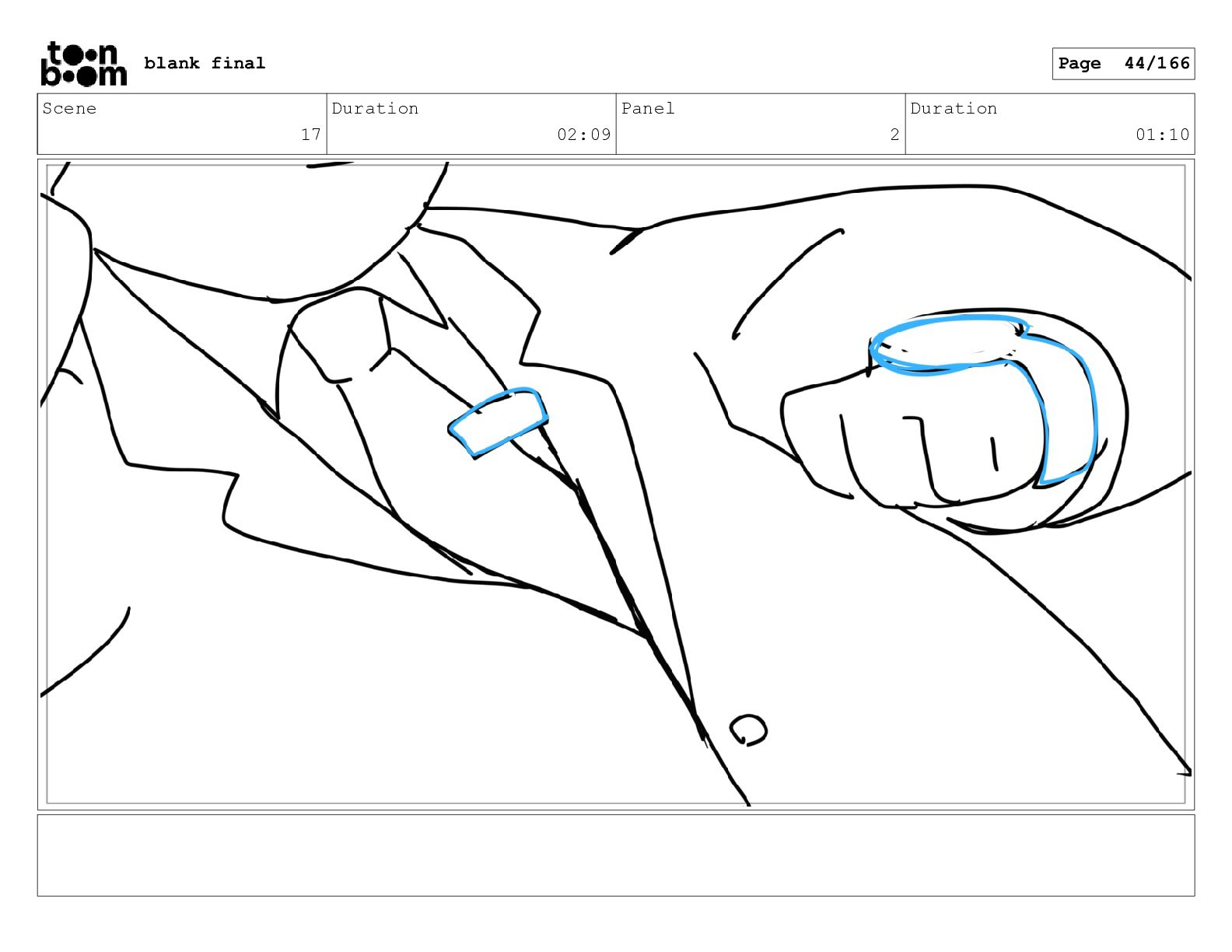 toon boom blank final

Page 44/166

| Scene | Duration | Panel | Duration |
|---|---|---|---|
| 17 | 02:09 | 2 | 01:10 |