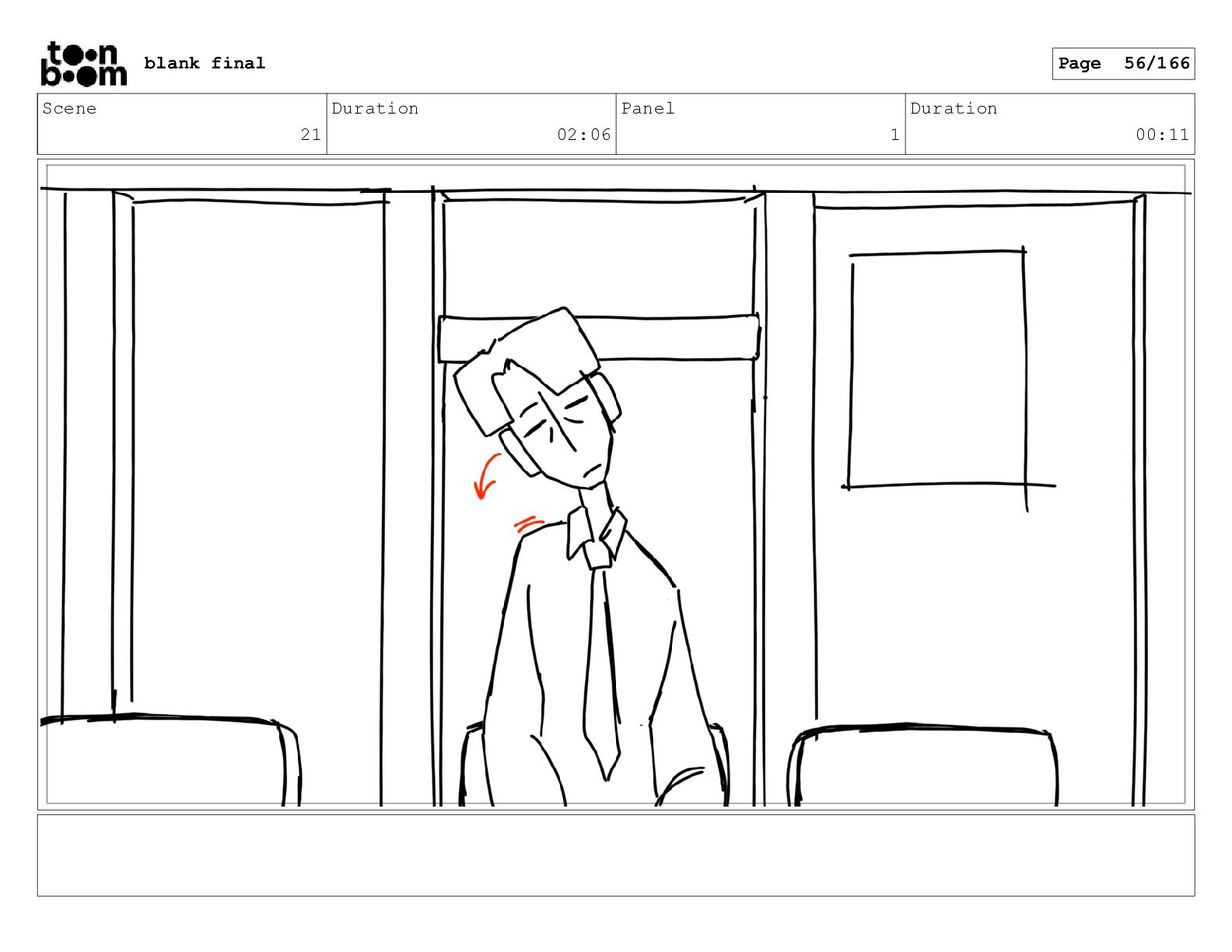 toon boom blank final

Page 56/166

| Scene | Duration | Panel | Duration |
|---|---|---|---|
| 21 | 02:06 | 1 | 00:11 |