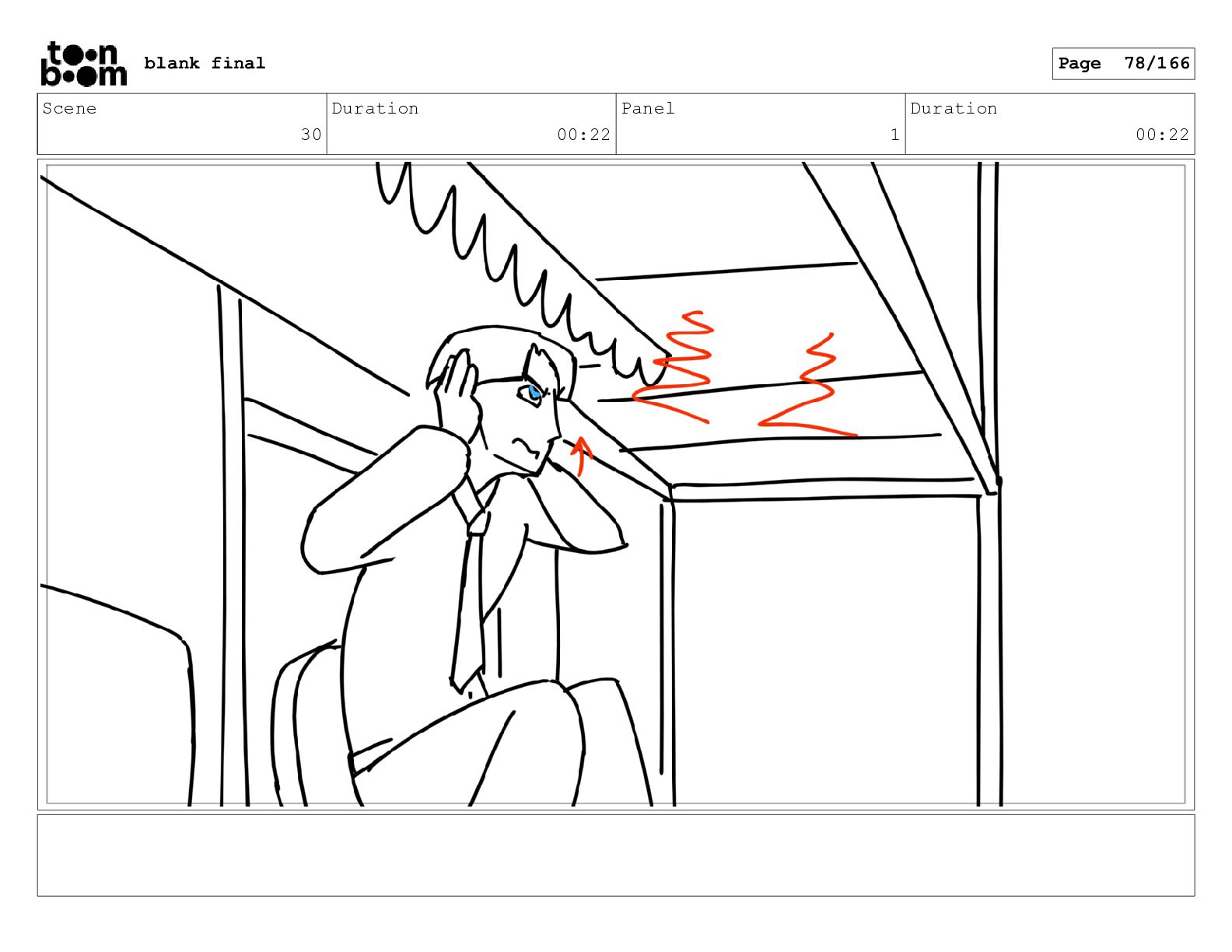 toon boom blank final

Page 78/166

| Scene | Duration | Panel | Duration |
|---|---|---|---|
| 30 | 00:22 | 1 | 00:22 |