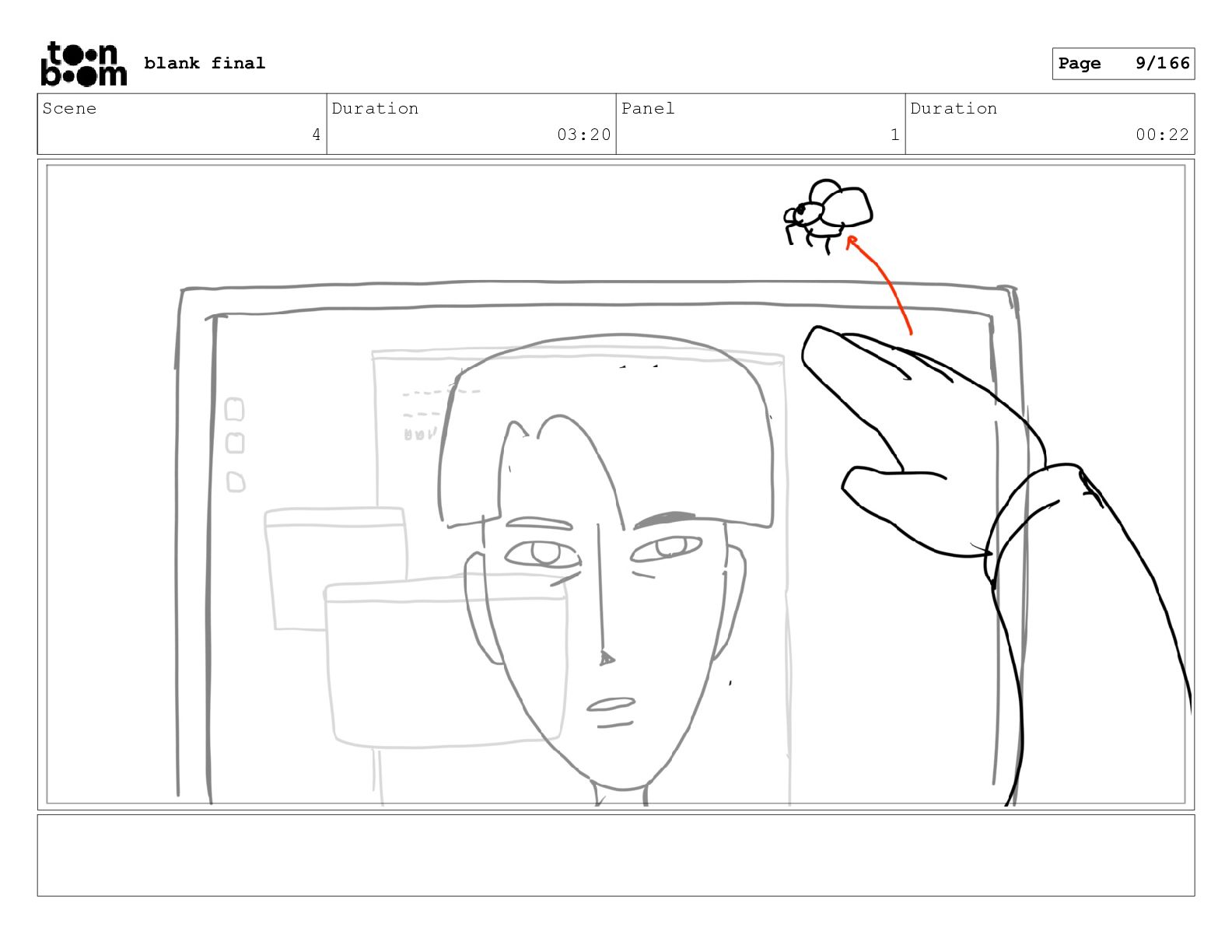 toon boom blank final

Page 9/166

| Scene | Duration | Panel | Duration |
|---|---|---|---|
| 4 | 03:20 | 1 | 00:22 |