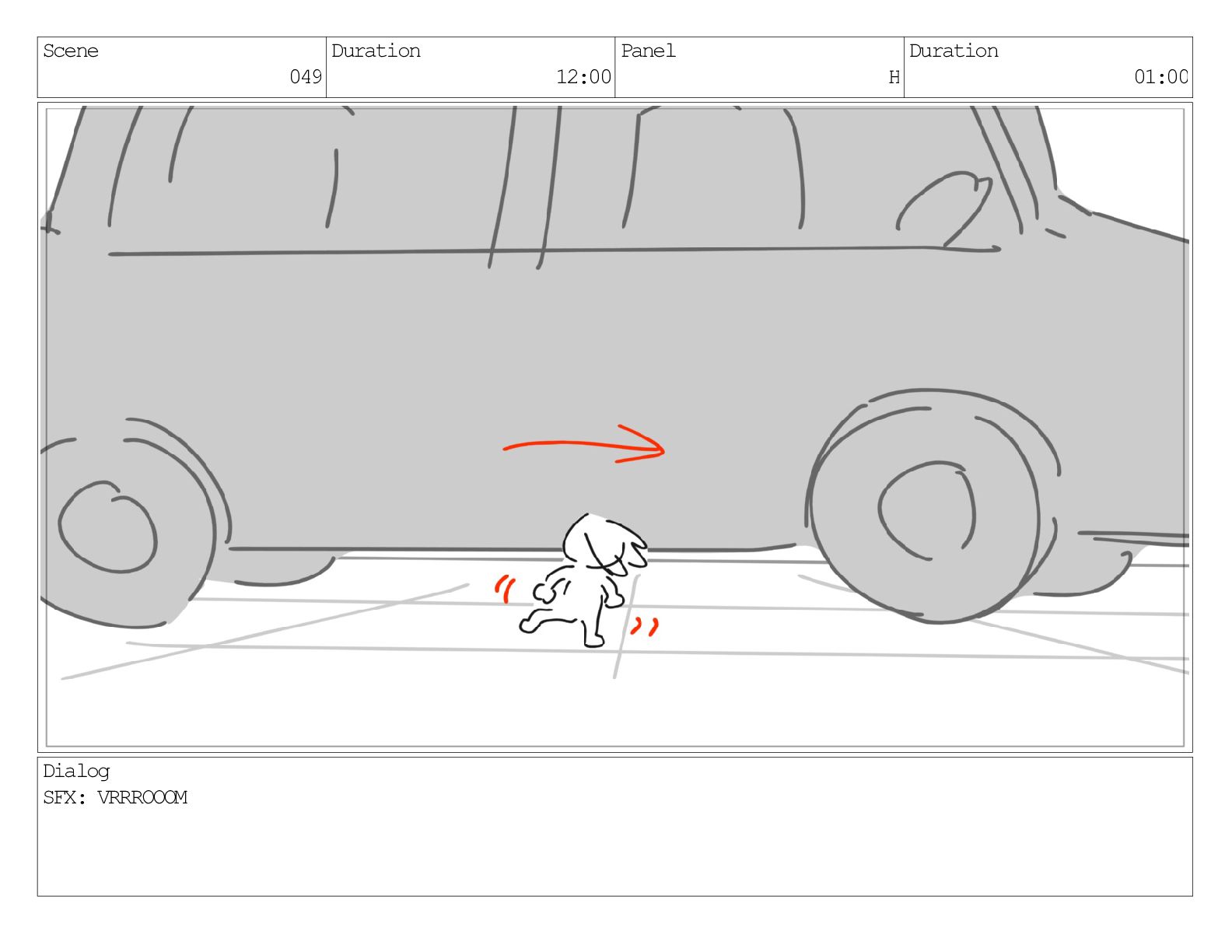 | Scene | Duration | Panel | Duration |
|---|---|---|---|
| 049 | 12:00 | H | 01:00 |

Dialog
SFX: VRRROOOM