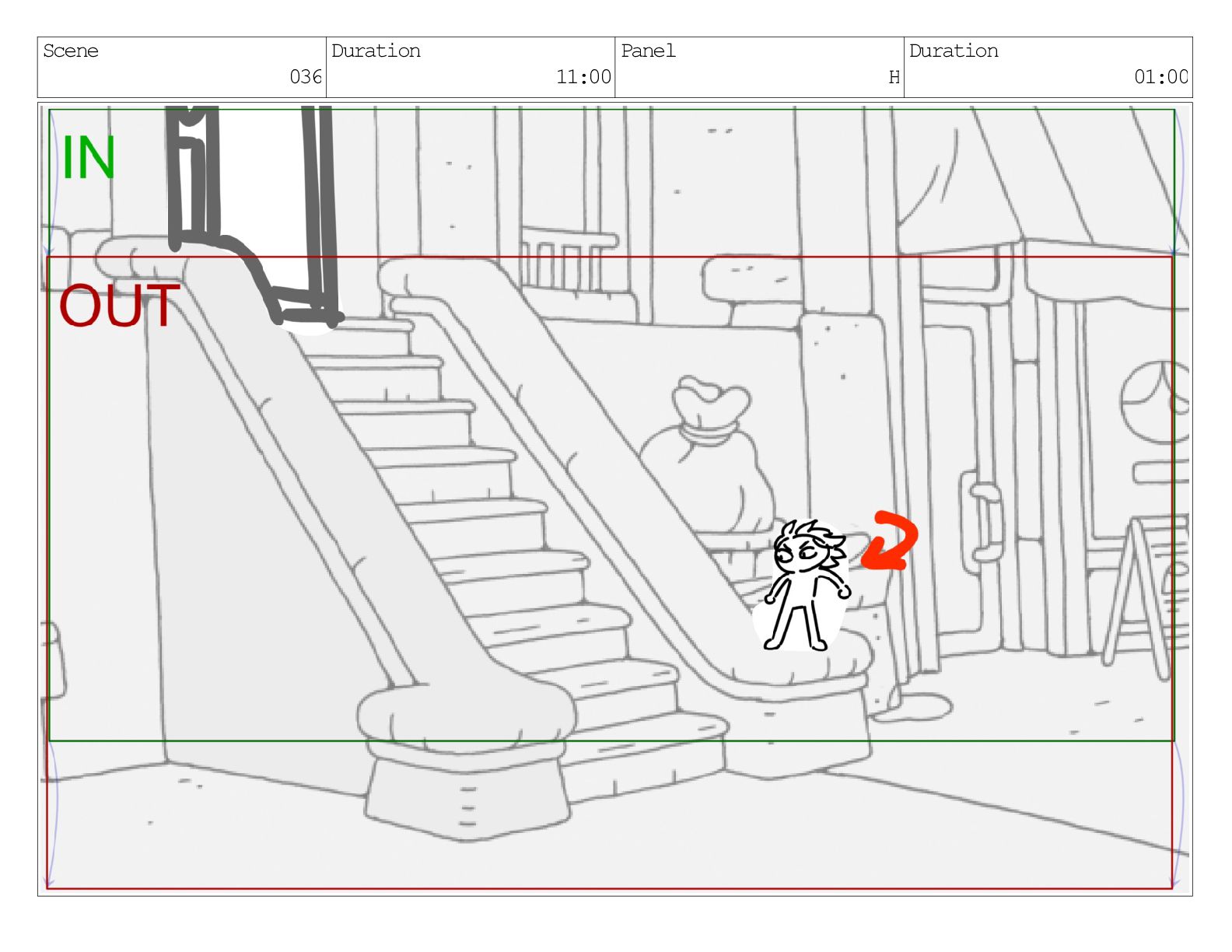 | Scene | Duration | Panel | Duration |
|---|---|---|---|
| 036 | 11:00 | H | 01:00 |

IN

OUT