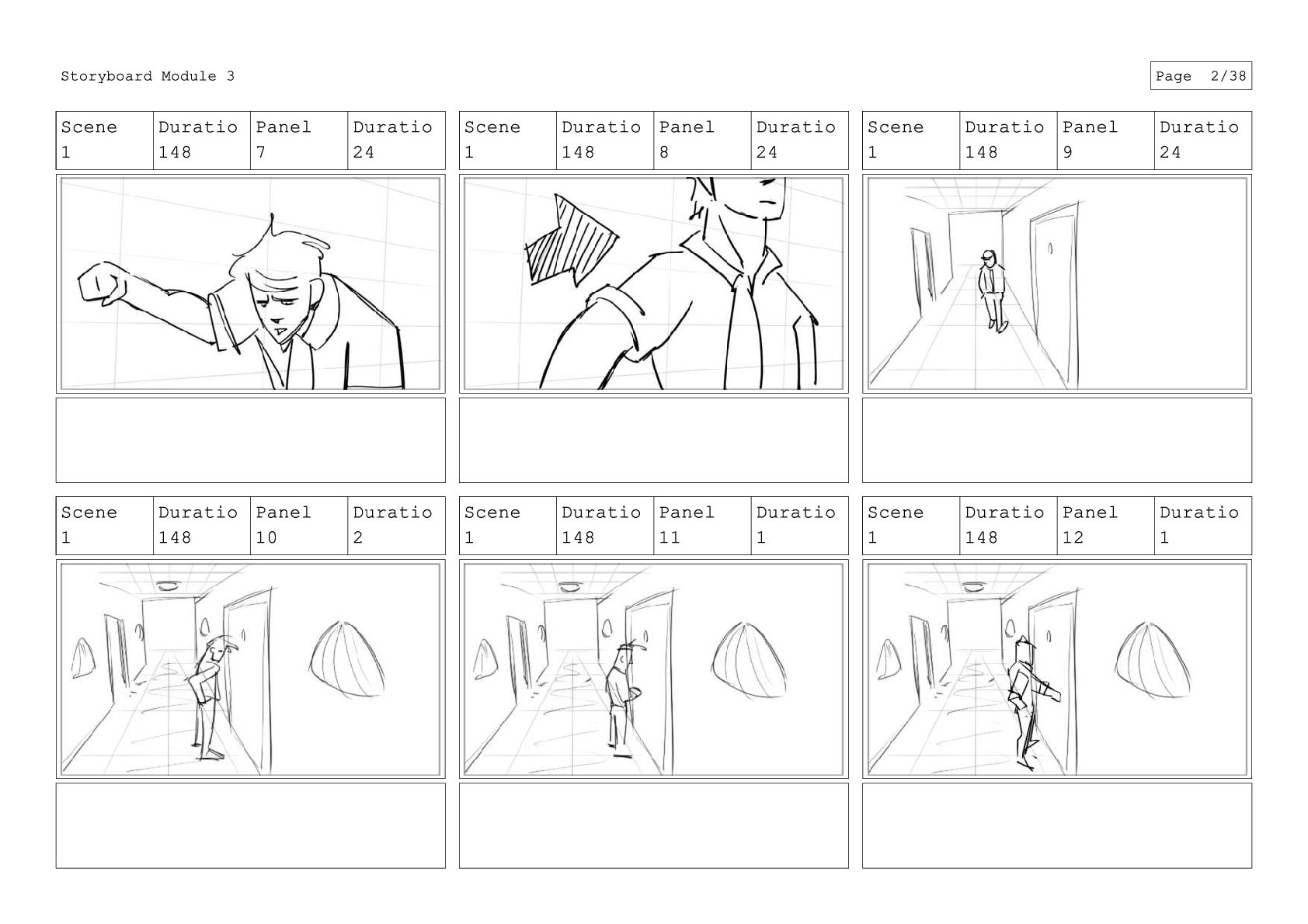 Storyboard Module 3

Page 2/38

| Scene | Duratio | Panel | Duratio |
|---|---|---|---|
| 1 | 148 | 7 | 24 |

| Scene | Duratio | Panel | Duratio |
|---|---|---|---|
| 1 | 148 | 8 | 24 |

| Scene | Duratio | Panel | Duratio |
|---|---|---|---|
| 1 | 148 | 9 | 24 |

| Scene | Duratio | Panel | Duratio |
|---|---|---|---|
| 1 | 148 | 10 | 2 |

| Scene | Duratio | Panel | Duratio |
|---|---|---|---|
| 1 | 148 | 11 | 1 |

| Scene | Duratio | Panel | Duratio |
|---|---|---|---|
| 1 | 148 | 12 | 1 |