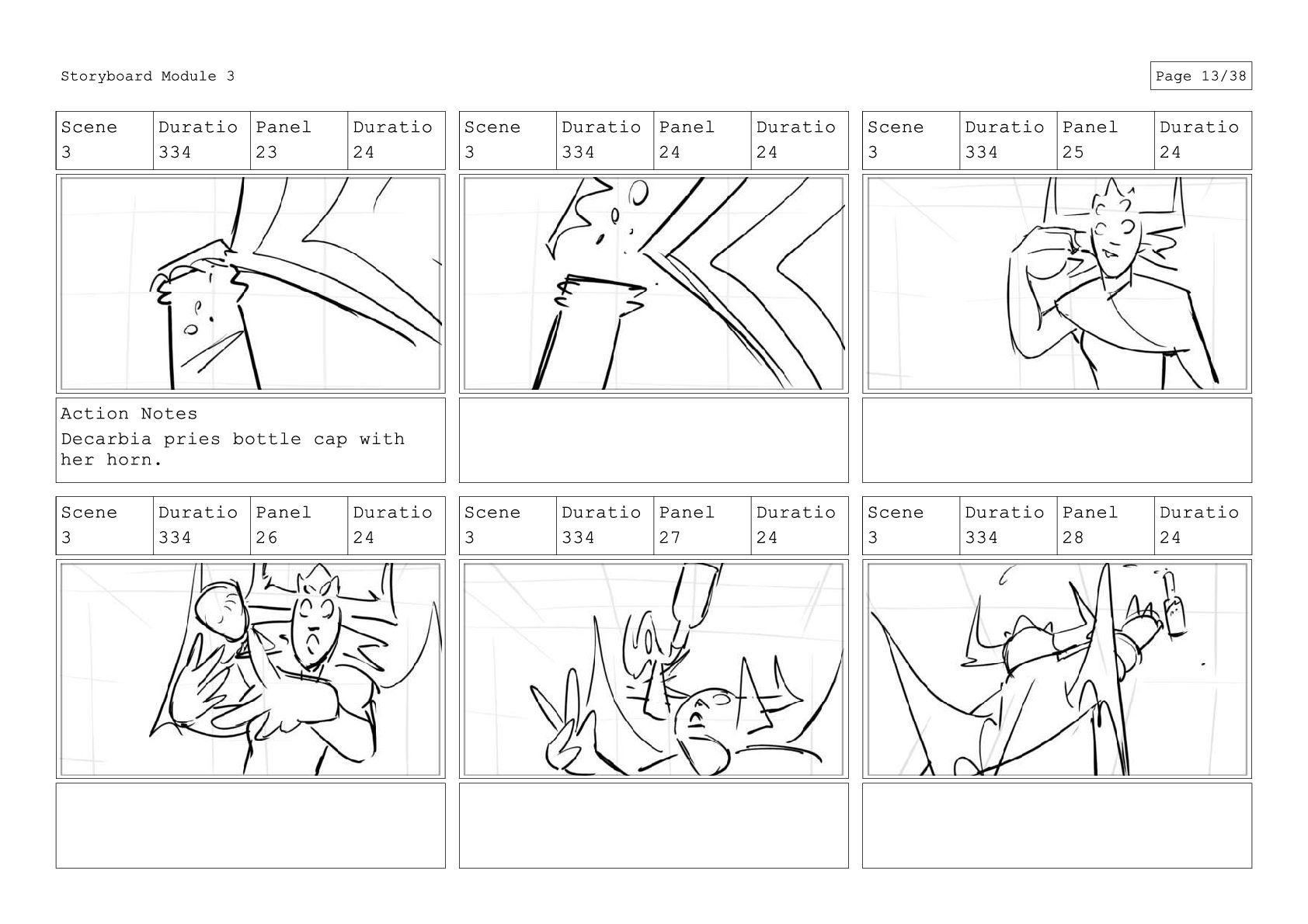 Storyboard Module 3

Page 13/38

| Scene | Duratio | Panel | Duratio |
|---|---|---|---|
| 3 | 334 | 23 | 24 |

Action Notes
Decarbia pries bottle cap with her horn.

| Scene | Duratio | Panel | Duratio |
|---|---|---|---|
| 3 | 334 | 24 | 24 |

| Scene | Duratio | Panel | Duratio |
|---|---|---|---|
| 3 | 334 | 25 | 24 |

| Scene | Duratio | Panel | Duratio |
|---|---|---|---|
| 3 | 334 | 26 | 24 |

| Scene | Duratio | Panel | Duratio |
|---|---|---|---|
| 3 | 334 | 27 | 24 |

| Scene | Duratio | Panel | Duratio |
|---|---|---|---|
| 3 | 334 | 28 | 24 |