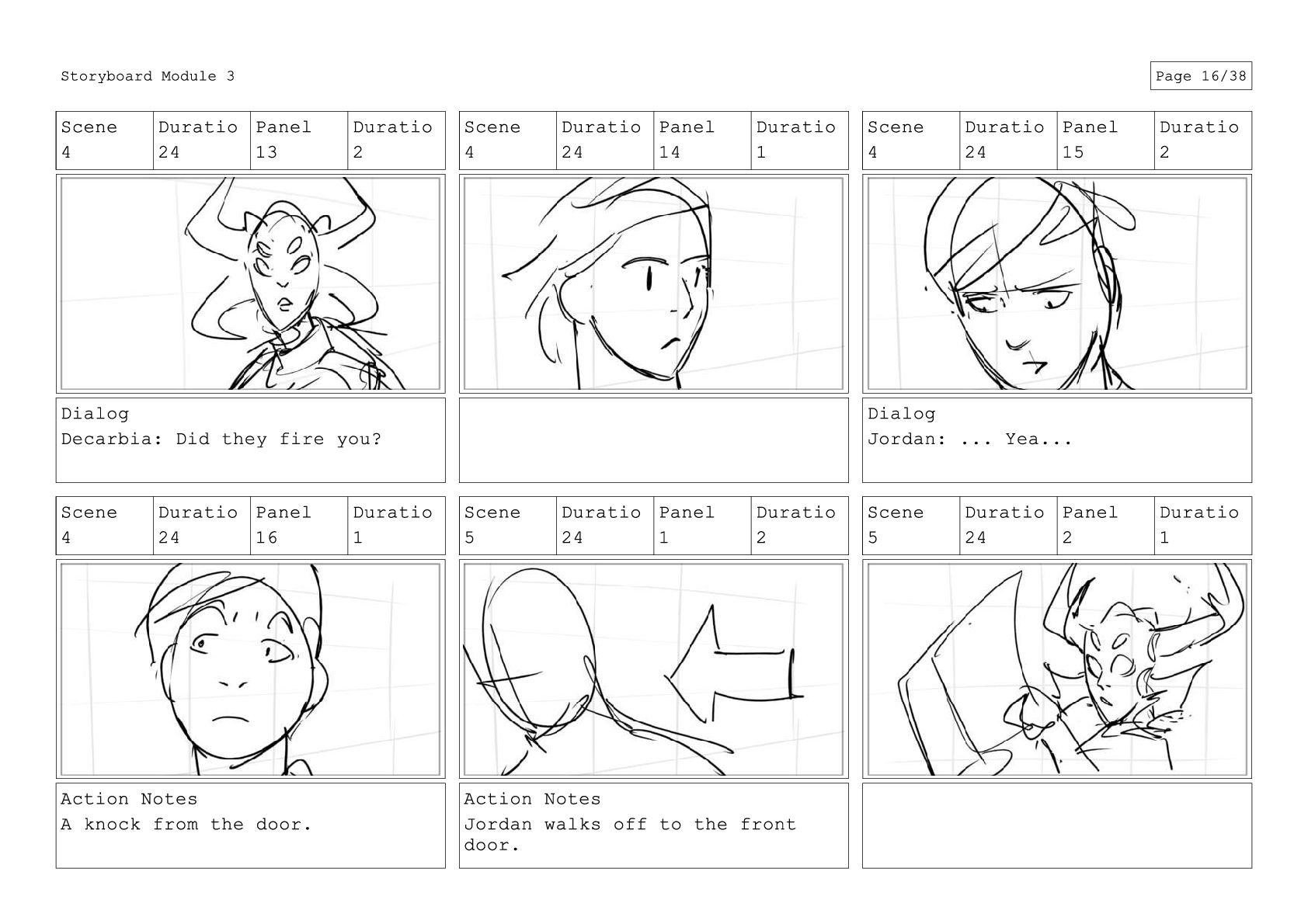 Storyboard Module 3

Page 16/38

| Scene | Duratio | Panel | Duratio |
|---|---|---|---|
| 4 | 24 | 13 | 2 |

Dialog
Decarbia: Did they fire you?

| Scene | Duratio | Panel | Duratio |
|---|---|---|---|
| 4 | 24 | 14 | 1 |

| Scene | Duratio | Panel | Duratio |
|---|---|---|---|
| 4 | 24 | 15 | 2 |

Dialog
Jordan: ... Yea...

| Scene | Duratio | Panel | Duratio |
|---|---|---|---|
| 4 | 24 | 16 | 1 |

Action Notes
A knock from the door.

| Scene | Duratio | Panel | Duratio |
|---|---|---|---|
| 5 | 24 | 1 | 2 |

Action Notes
Jordan walks off to the front door.

| Scene | Duratio | Panel | Duratio |
|---|---|---|---|
| 5 | 24 | 2 | 1 |