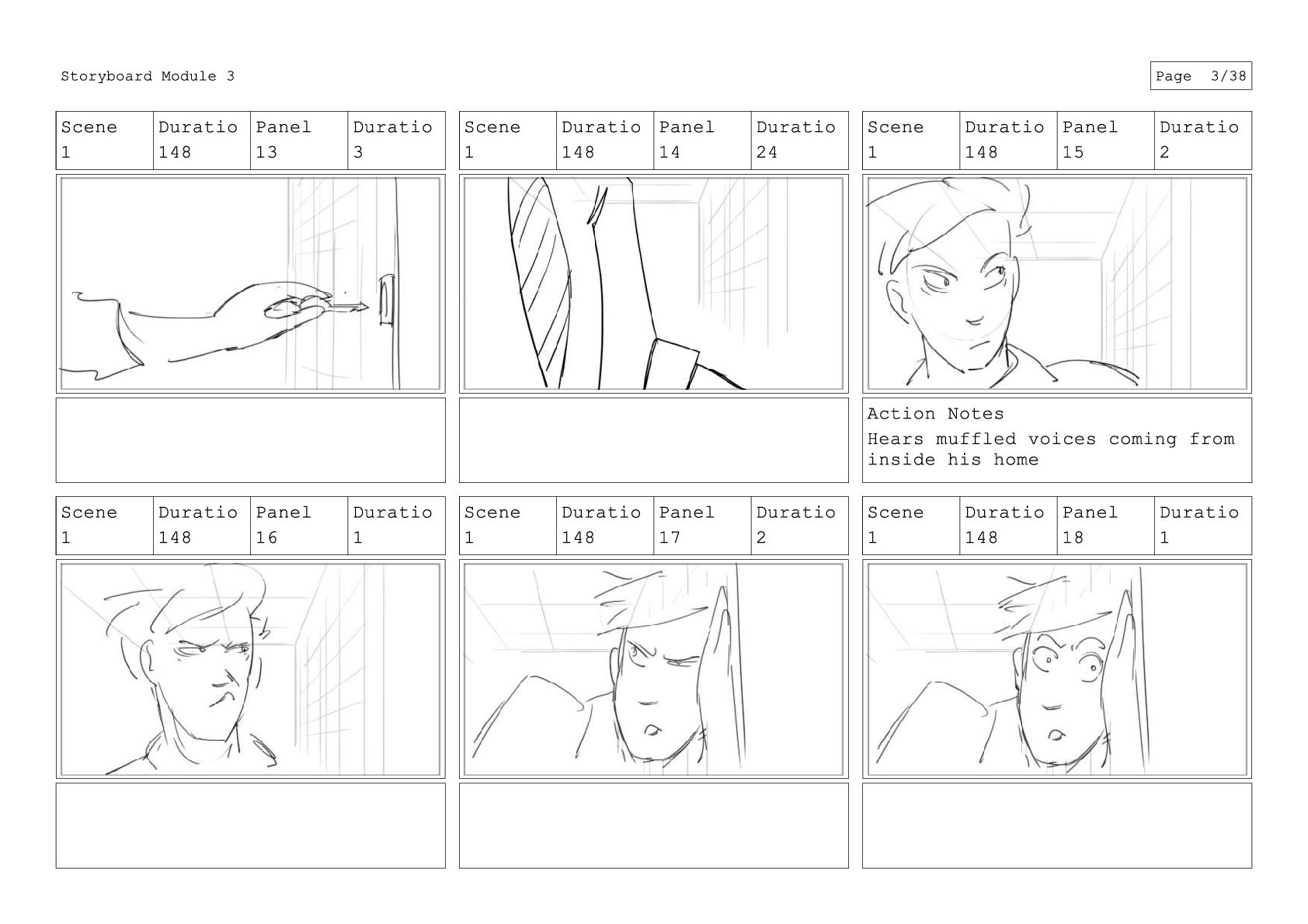 Storyboard Module 3

Page 3/38

| Scene | Duratio | Panel | Duratio |
|---|---|---|---|
| 1 | 148 | 13 | 3 |

| Scene | Duratio | Panel | Duratio |
|---|---|---|---|
| 1 | 148 | 14 | 24 |

| Scene | Duratio | Panel | Duratio |
|---|---|---|---|
| 1 | 148 | 15 | 2 |

Action Notes
Hears muffled voices coming from inside his home

| Scene | Duratio | Panel | Duratio |
|---|---|---|---|
| 1 | 148 | 16 | 1 |

| Scene | Duratio | Panel | Duratio |
|---|---|---|---|
| 1 | 148 | 17 | 2 |

| Scene | Duratio | Panel | Duratio |
|---|---|---|---|
| 1 | 148 | 18 | 1 |