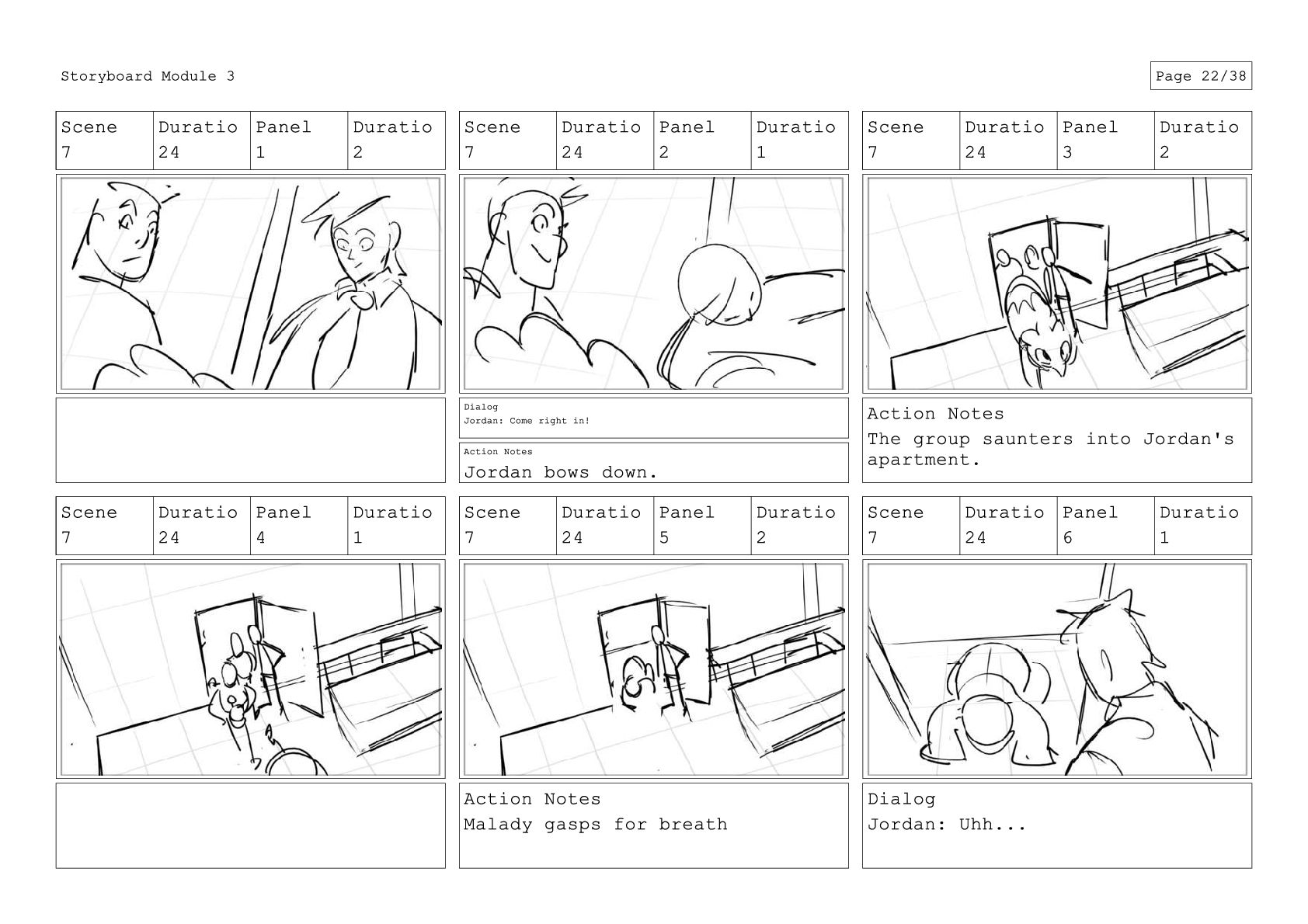 Storyboard Module 3

Page 22/38

| Scene | Duratio | Panel | Duratio |
|---|---|---|---|
| 7 | 24 | 1 | 2 |

| Scene | Duratio | Panel | Duratio |
|---|---|---|---|
| 7 | 24 | 2 | 1 |

Dialog
Jordan: Come right in!

Action Notes
Jordan bows down.

| Scene | Duratio | Panel | Duratio |
|---|---|---|---|
| 7 | 24 | 3 | 2 |

Action Notes
The group saunters into Jordan's apartment.

| Scene | Duratio | Panel | Duratio |
|---|---|---|---|
| 7 | 24 | 4 | 1 |

| Scene | Duratio | Panel | Duratio |
|---|---|---|---|
| 7 | 24 | 5 | 2 |

Action Notes
Malady gasps for breath

| Scene | Duratio | Panel | Duratio |
|---|---|---|---|
| 7 | 24 | 6 | 1 |

Dialog
Jordan: Uhh...