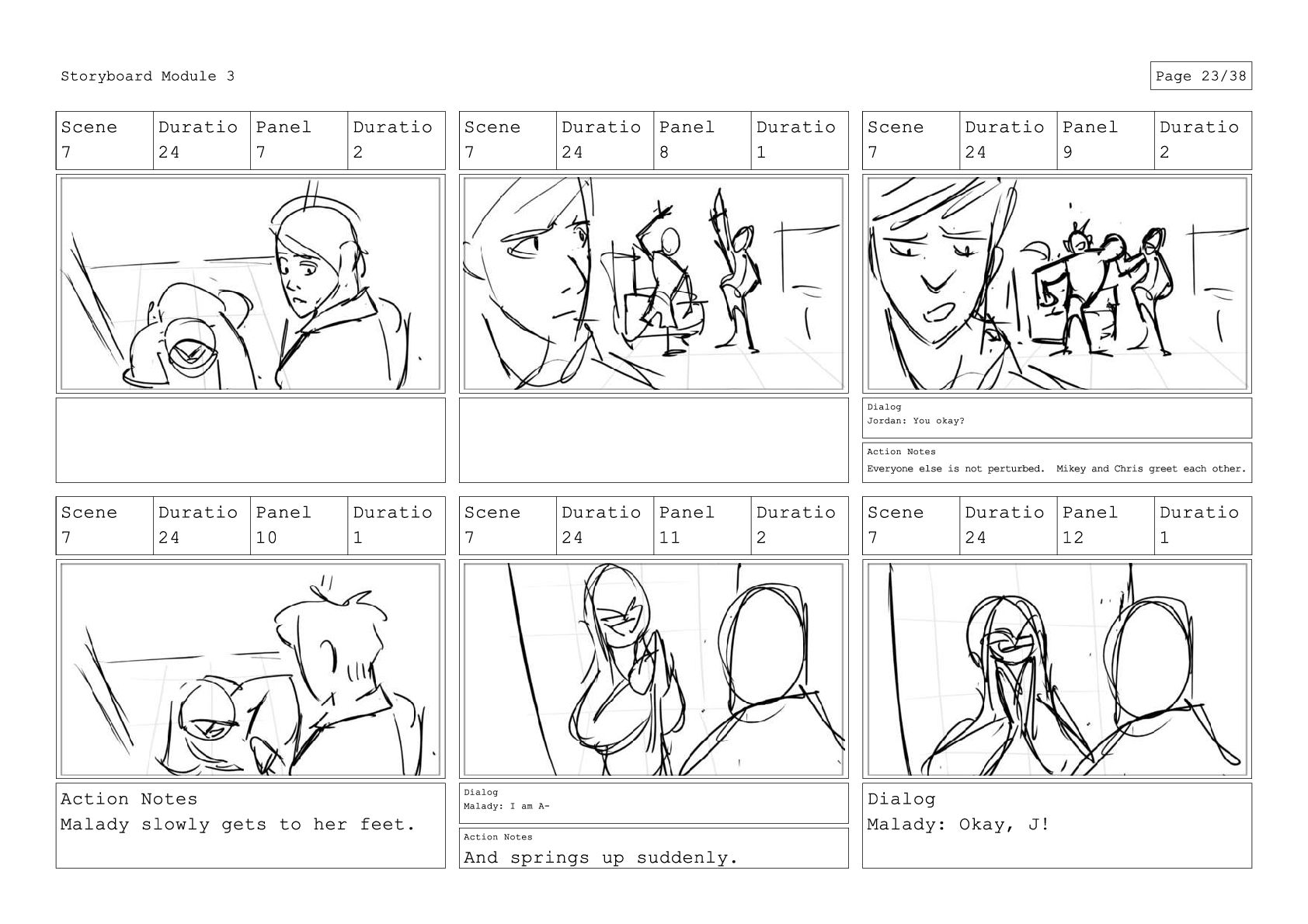 Storyboard Module 3

Page 23/38

| Scene | Duratio | Panel | Duratio |
|---|---|---|---|
| 7 | 24 | 7 | 2 |

| Scene | Duratio | Panel | Duratio |
|---|---|---|---|
| 7 | 24 | 8 | 1 |

| Scene | Duratio | Panel | Duratio |
|---|---|---|---|
| 7 | 24 | 9 | 2 |

Dialog
Jordan: You okay?

Action Notes
Everyone else is not perturbed. Mikey and Chris greet each other.

| Scene | Duratio | Panel | Duratio |
|---|---|---|---|
| 7 | 24 | 10 | 1 |

Action Notes
Malady slowly gets to her feet.

| Scene | Duratio | Panel | Duratio |
|---|---|---|---|
| 7 | 24 | 11 | 2 |

Dialog
Malady: I am A-

Action Notes
And springs up suddenly.

| Scene | Duratio | Panel | Duratio |
|---|---|---|---|
| 7 | 24 | 12 | 1 |

Dialog
Malady: Okay, J!