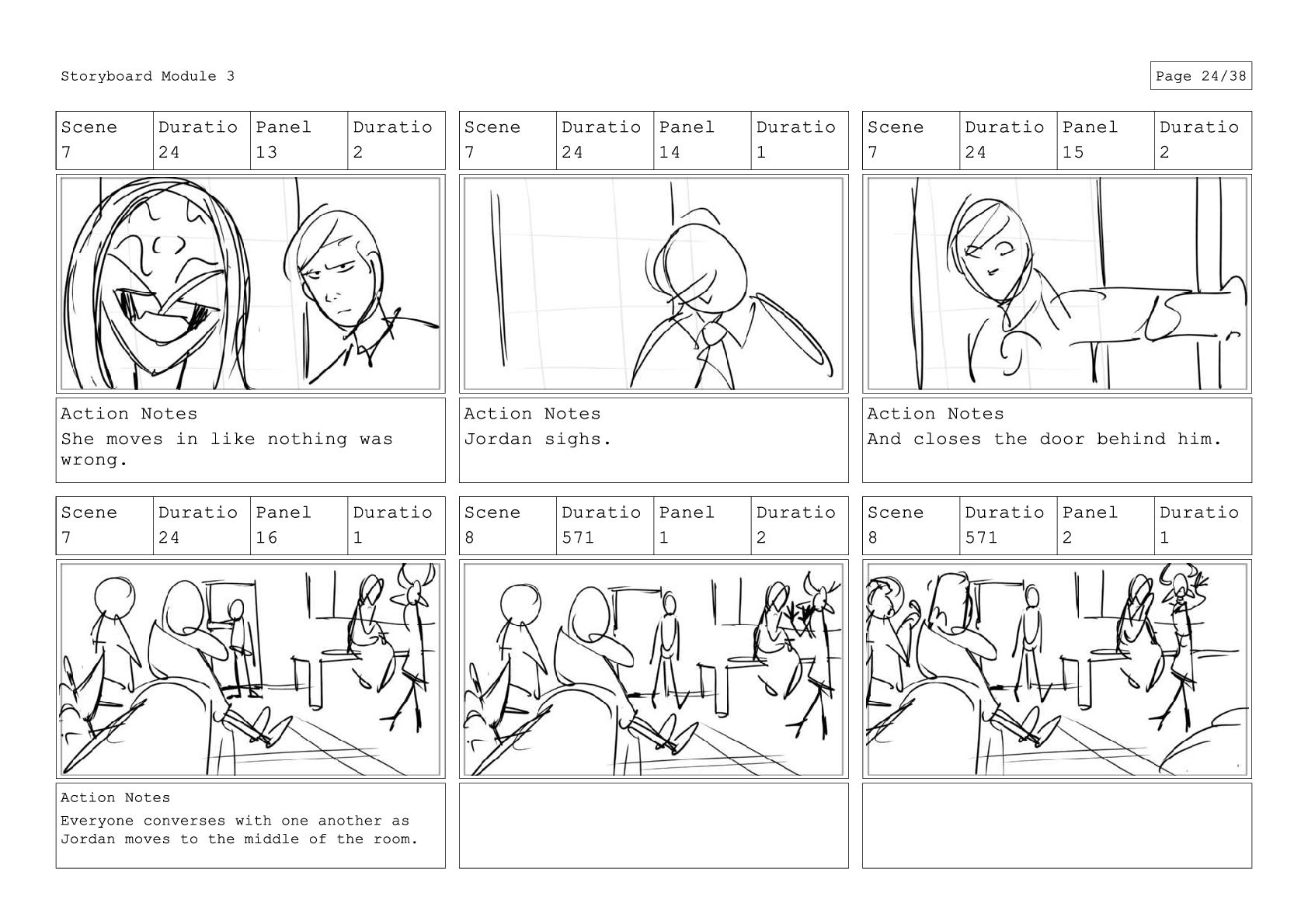 Storyboard Module 3

Page 24/38

| Scene | Duratio | Panel | Duratio |
|---|---|---|---|
| 7 | 24 | 13 | 2 |

Action Notes
She moves in like nothing was wrong.

| Scene | Duratio | Panel | Duratio |
|---|---|---|---|
| 7 | 24 | 14 | 1 |

Action Notes
Jordan sighs.

| Scene | Duratio | Panel | Duratio |
|---|---|---|---|
| 7 | 24 | 15 | 2 |

Action Notes
And closes the door behind him.

| Scene | Duratio | Panel | Duratio |
|---|---|---|---|
| 7 | 24 | 16 | 1 |

Action Notes
Everyone converses with one another as Jordan moves to the middle of the room.

| Scene | Duratio | Panel | Duratio |
|---|---|---|---|
| 8 | 571 | 1 | 2 |

| Scene | Duratio | Panel | Duratio |
|---|---|---|---|
| 8 | 571 | 2 | 1 |