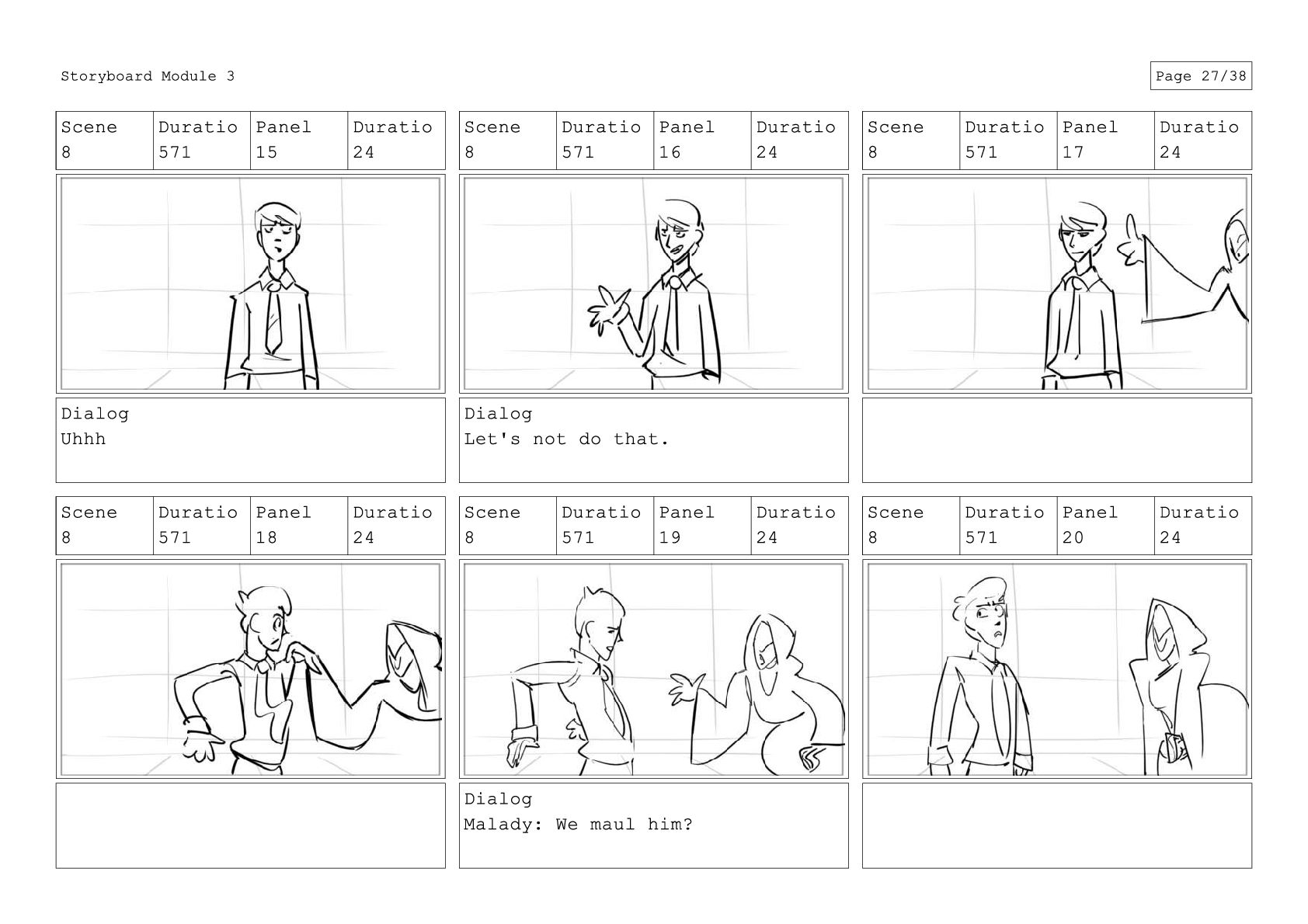 Storyboard Module 3

Page 27/38

| Scene | Duratio | Panel | Duratio |
|---|---|---|---|
| 8 | 571 | 15 | 24 |

Dialog
Uhhh

| Scene | Duratio | Panel | Duratio |
|---|---|---|---|
| 8 | 571 | 16 | 24 |

Dialog
Let's not do that.

| Scene | Duratio | Panel | Duratio |
|---|---|---|---|
| 8 | 571 | 17 | 24 |

| Scene | Duratio | Panel | Duratio |
|---|---|---|---|
| 8 | 571 | 18 | 24 |

| Scene | Duratio | Panel | Duratio |
|---|---|---|---|
| 8 | 571 | 19 | 24 |

Dialog
Malady: We maul him?

| Scene | Duratio | Panel | Duratio |
|---|---|---|---|
| 8 | 571 | 20 | 24 |