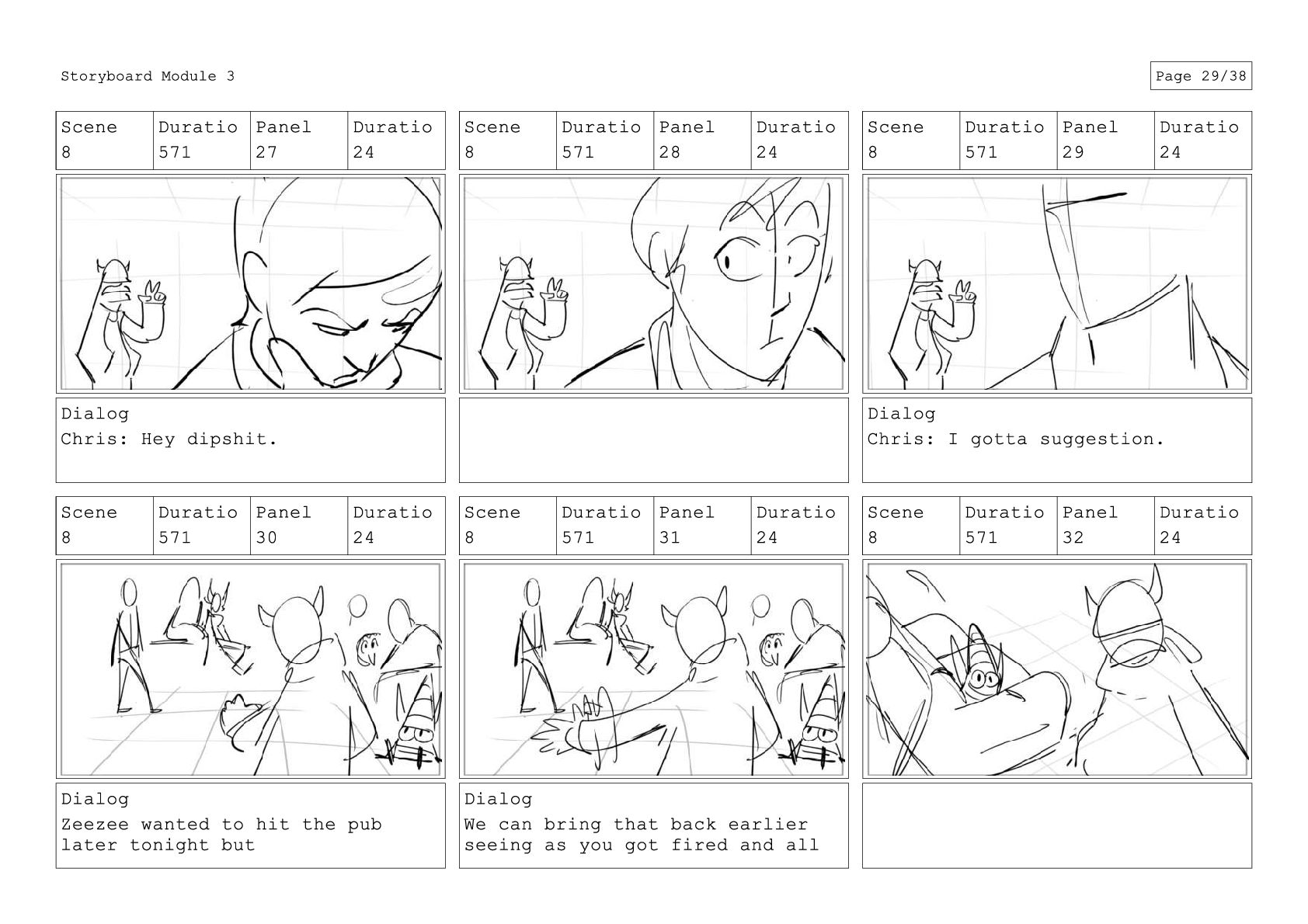 Storyboard Module 3

Page 29/38

| Scene | Duratio | Panel | Duratio |
|---|---|---|---|
| 8 | 571 | 27 | 24 |

Dialog
Chris: Hey dipshit.

| Scene | Duratio | Panel | Duratio |
|---|---|---|---|
| 8 | 571 | 28 | 24 |

| Scene | Duratio | Panel | Duratio |
|---|---|---|---|
| 8 | 571 | 29 | 24 |

Dialog
Chris: I gotta suggestion.

| Scene | Duratio | Panel | Duratio |
|---|---|---|---|
| 8 | 571 | 30 | 24 |

Dialog
Zeezee wanted to hit the pub later tonight but

| Scene | Duratio | Panel | Duratio |
|---|---|---|---|
| 8 | 571 | 31 | 24 |

Dialog
We can bring that back earlier seeing as you got fired and all

| Scene | Duratio | Panel | Duratio |
|---|---|---|---|
| 8 | 571 | 32 | 24 |