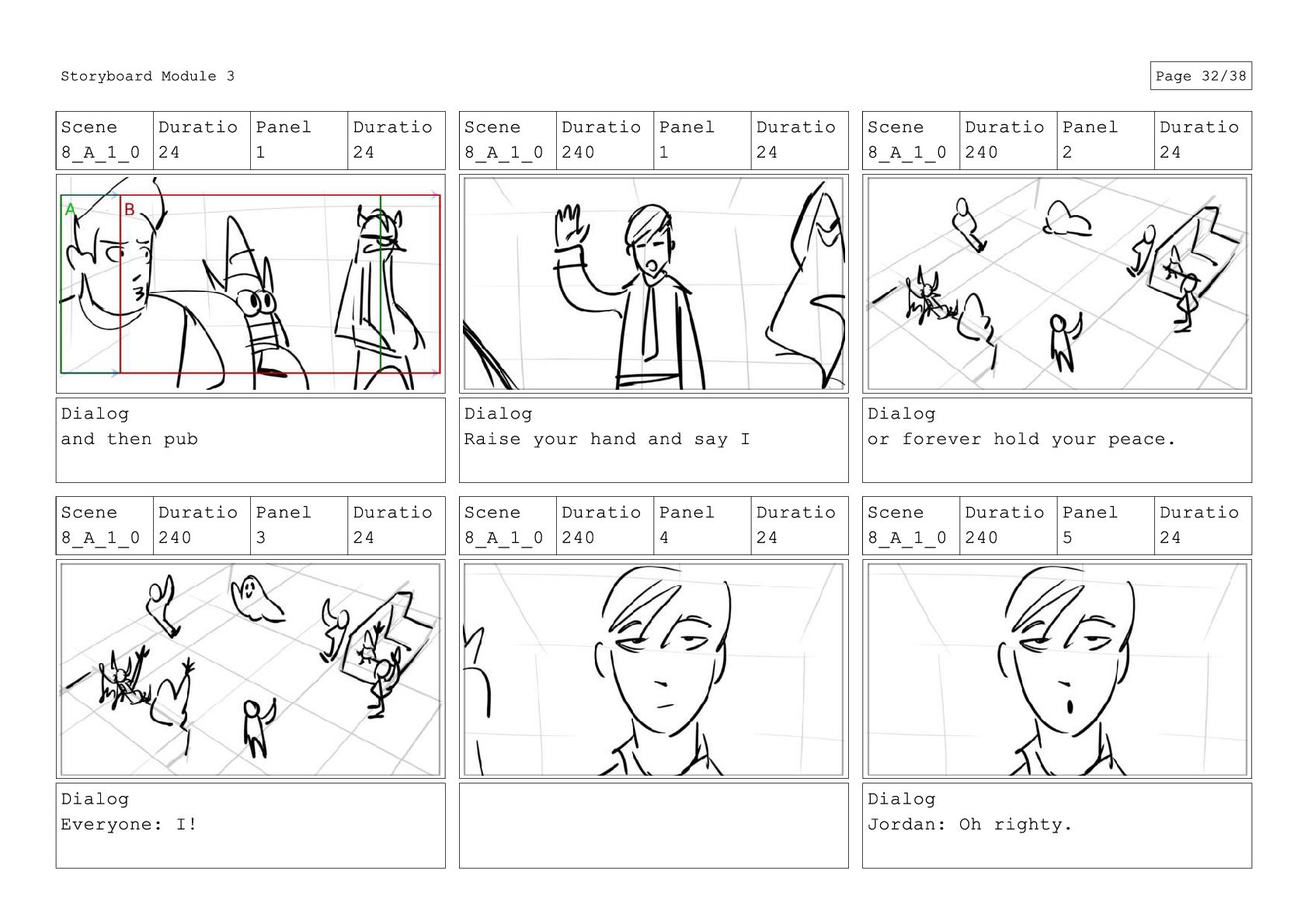 Storyboard Module 3

Page 32/38

| Scene | Duratio | Panel | Duratio |
|---|---|---|---|
| 8_A_1_0 | 24 | 1 | 24 |

A B

Dialog
and then pub

| Scene | Duratio | Panel | Duratio |
|---|---|---|---|
| 8_A_1_0 | 240 | 1 | 24 |

Dialog
Raise your hand and say I

| Scene | Duratio | Panel | Duratio |
|---|---|---|---|
| 8_A_1_0 | 240 | 2 | 24 |

Dialog
or forever hold your peace.

| Scene | Duratio | Panel | Duratio |
|---|---|---|---|
| 8_A_1_0 | 240 | 3 | 24 |

Dialog
Everyone: I!

| Scene | Duratio | Panel | Duratio |
|---|---|---|---|
| 8_A_1_0 | 240 | 4 | 24 |

| Scene | Duratio | Panel | Duratio |
|---|---|---|---|
| 8_A_1_0 | 240 | 5 | 24 |

Dialog
Jordan: Oh righty.