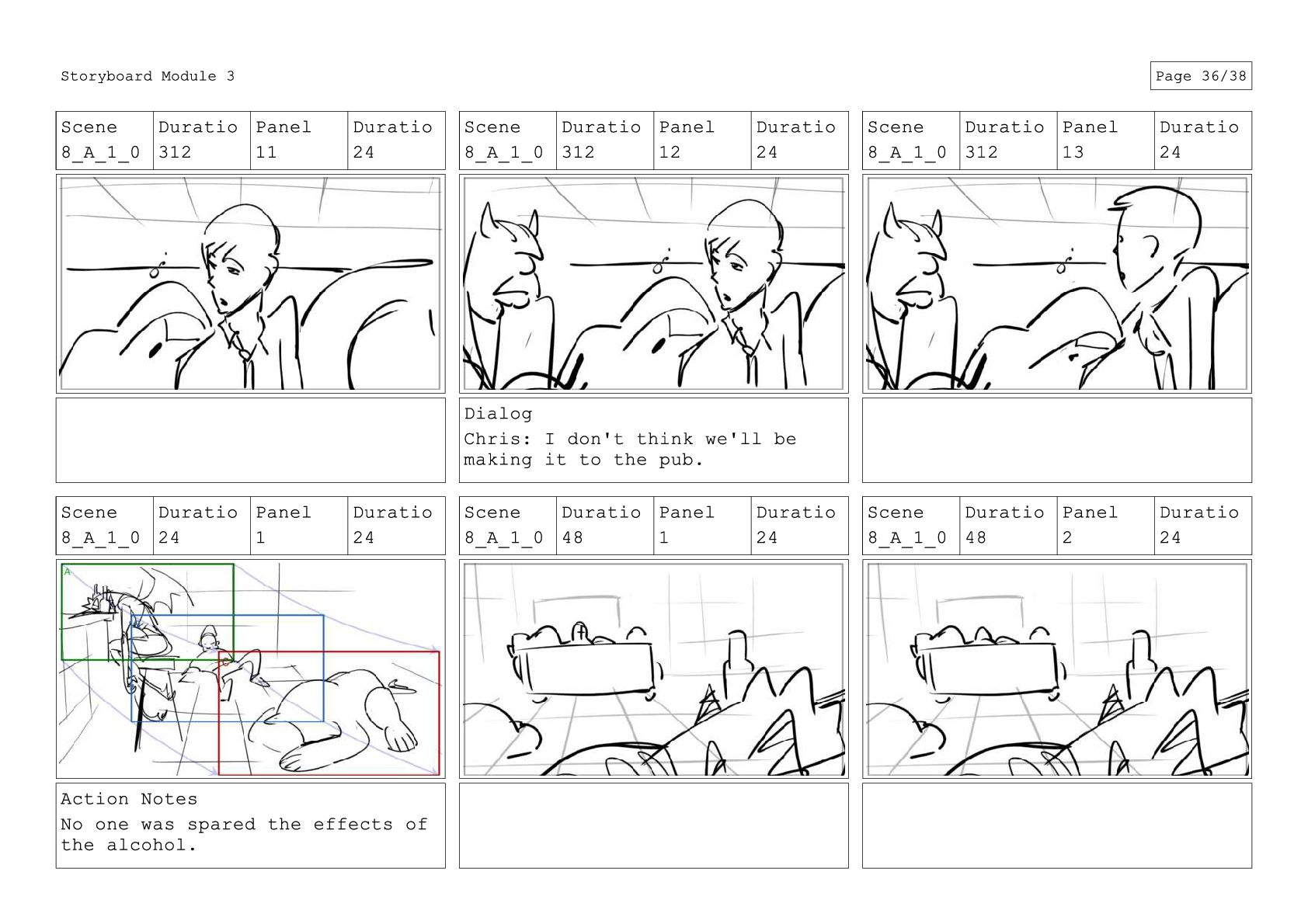 Storyboard Module 3

Page 36/38

| Scene | Duratio | Panel | Duratio |
|---|---|---|---|
| 8_A_1_0 | 312 | 11 | 24 |

| Scene | Duratio | Panel | Duratio |
|---|---|---|---|
| 8_A_1_0 | 312 | 12 | 24 |

Dialog
Chris: I don't think we'll be making it to the pub.

| Scene | Duratio | Panel | Duratio |
|---|---|---|---|
| 8_A_1_0 | 312 | 13 | 24 |

| Scene | Duratio | Panel | Duratio |
|---|---|---|---|
| 8_A_1_0 | 24 | 1 | 24 |

A

Action Notes
No one was spared the effects of the alcohol.

| Scene | Duratio | Panel | Duratio |
|---|---|---|---|
| 8_A_1_0 | 48 | 1 | 24 |

| Scene | Duratio | Panel | Duratio |
|---|---|---|---|
| 8_A_1_0 | 48 | 2 | 24 |