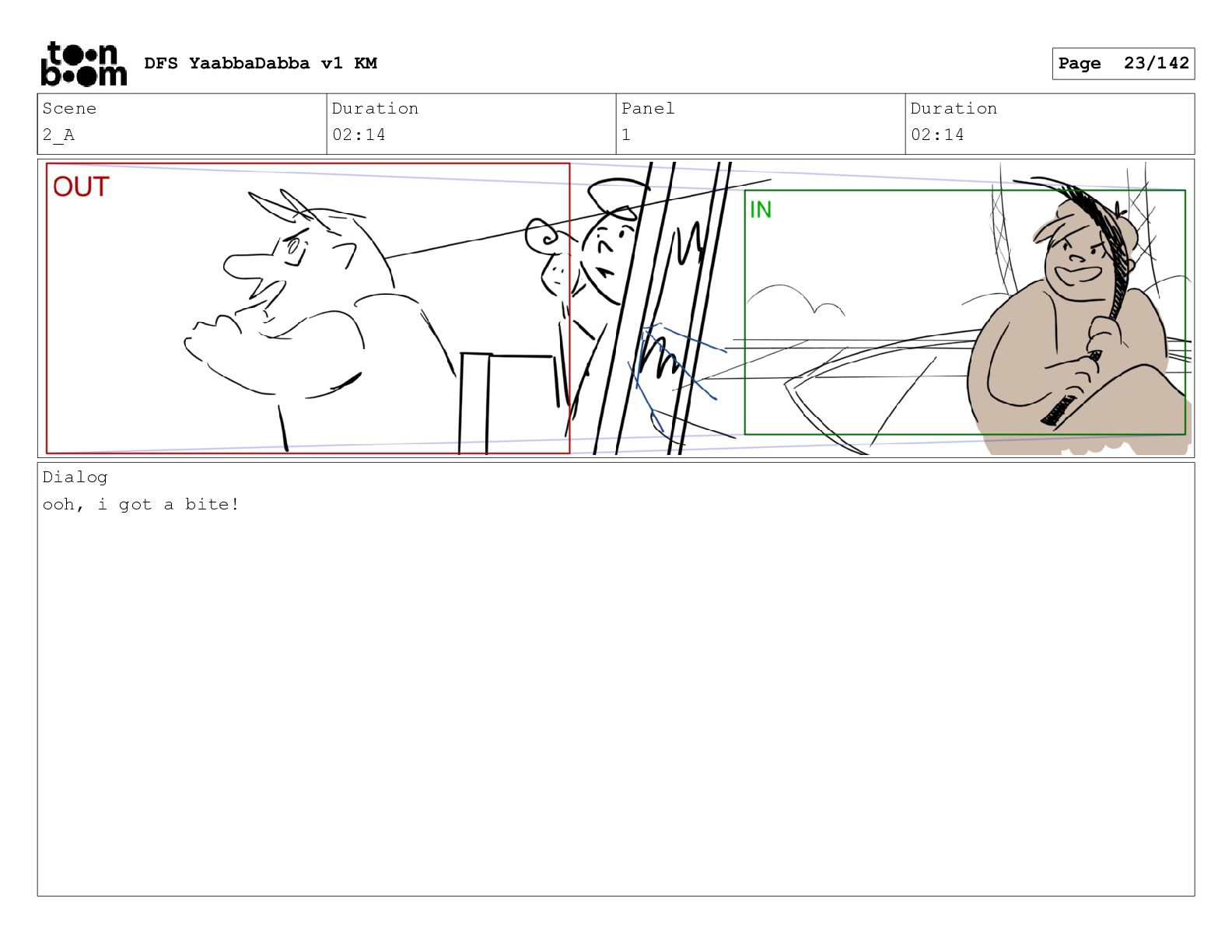 toon boom DFS YaabbaDabba v1 KM

Page 23/142

| Scene | Duration | Panel | Duration |
|---|---|---|---|
| 2_A | 02:14 | 1 | 02:14 |

OUT

IN

Dialog
ooh, i got a bite!