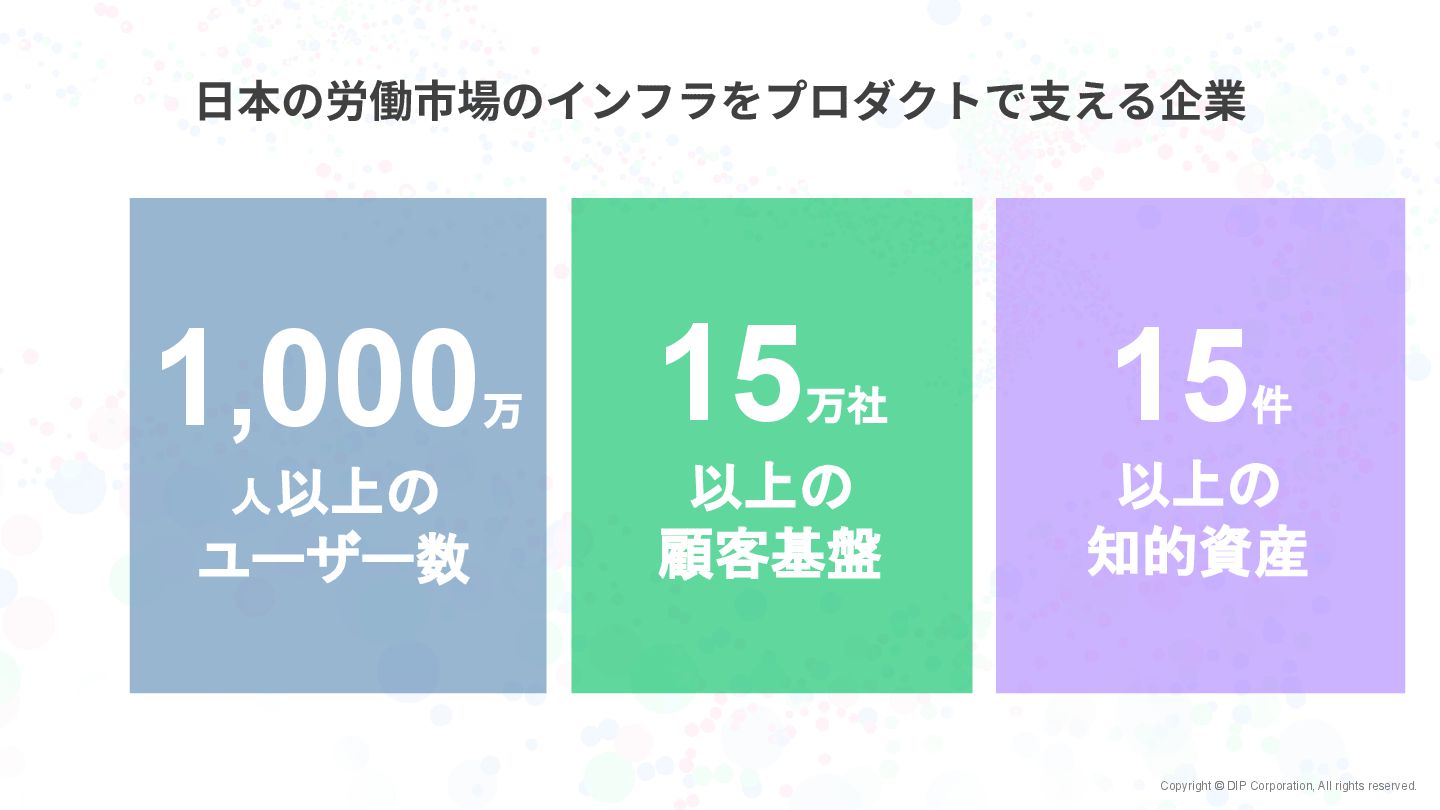 日本の労働市場のインフラをプロダクトで支える企業

1,000万
人以上の
ユーザー数

15万社
以上の
顧客基盤

15件
以上の
知的資産

Copyright © DIP Corporation, All rights reserved.