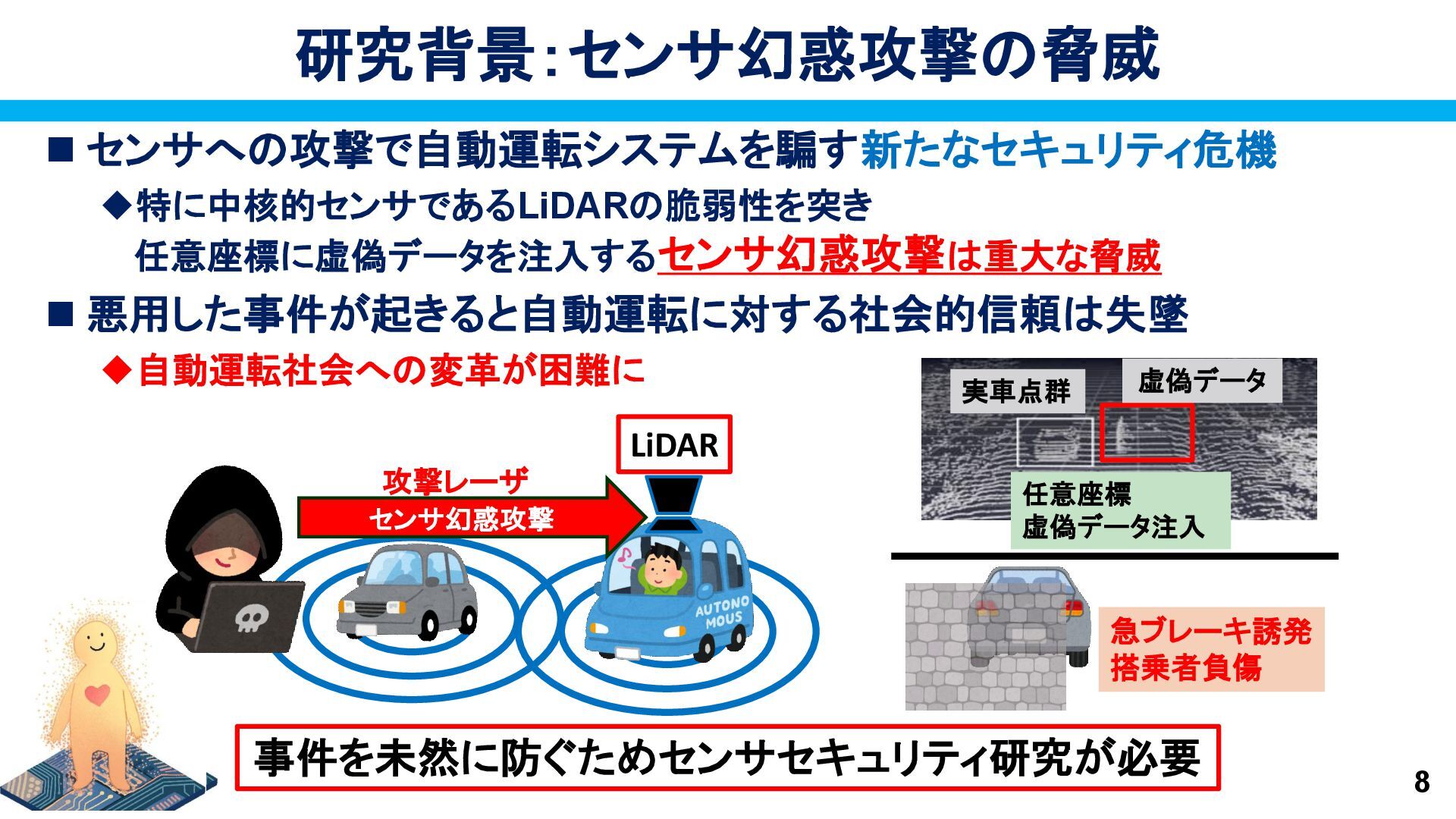 研究背景:センサ幻惑攻撃の脅威

■ センサへの攻撃で自動運転システムを騙す新たなセキュリティ危機

◆特に中核的センサであるLiDARの脆弱性を突き任意座標に虚偽データを注入するセンサ幻惑攻撃は重大な脅威

■ 悪用した事件が起きると自動運転に対する社会的信頼は失墜

◆自動運転社会への変革が困難に

LiDAR

攻撃レーザ

センサ幻惑攻撃

AUTONOMOUS

実車点群

虚偽データ

任意座標
虚偽データ注入

急ブレーキ誘発
搭乗者負傷

事件を未然に防ぐためセンサセキュリティ研究が必要

8