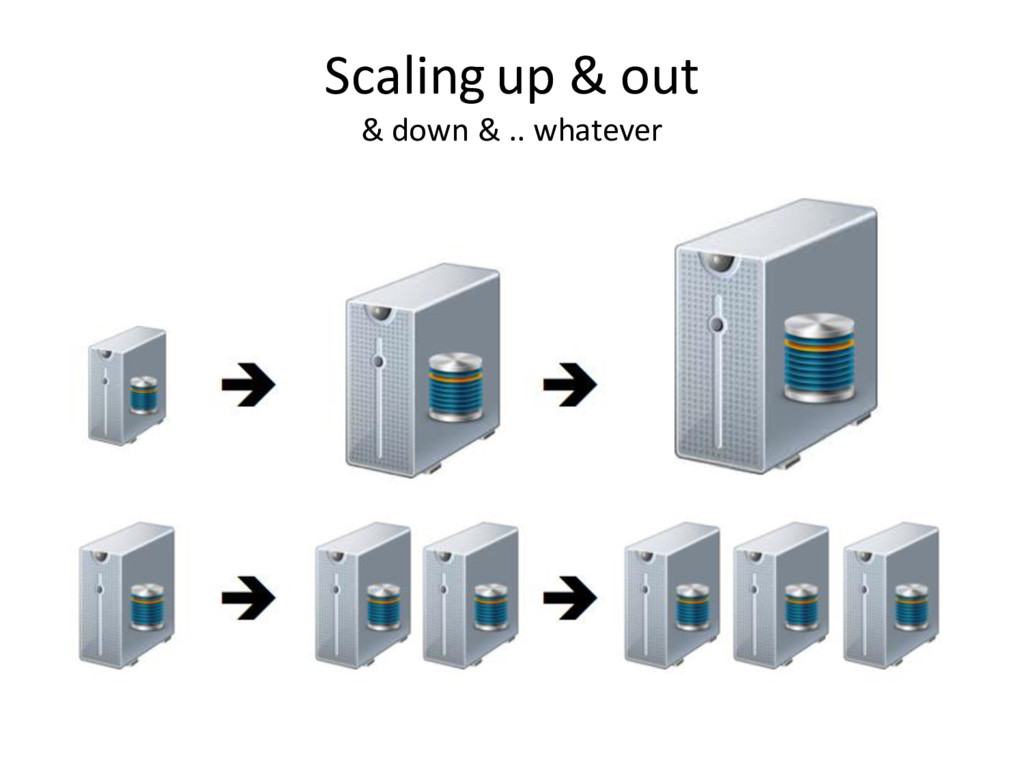 Scaling up & out

& down & .. whatever