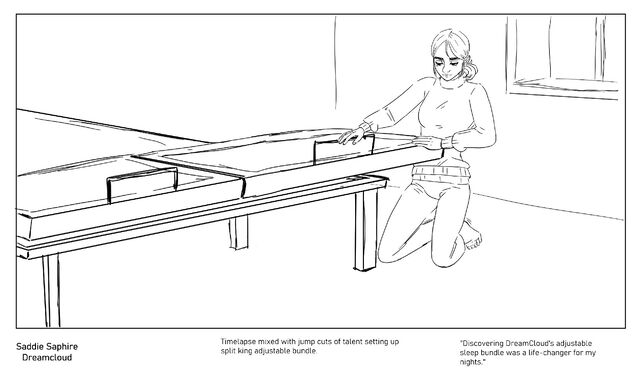 Saddie Saphire
Dreamcloud

Timelapse mixed with jump cuts of talent setting up split king adjustable bundle.

"Discovering DreamCloud's adjustable sleep bundle was a life-changer for my nights."