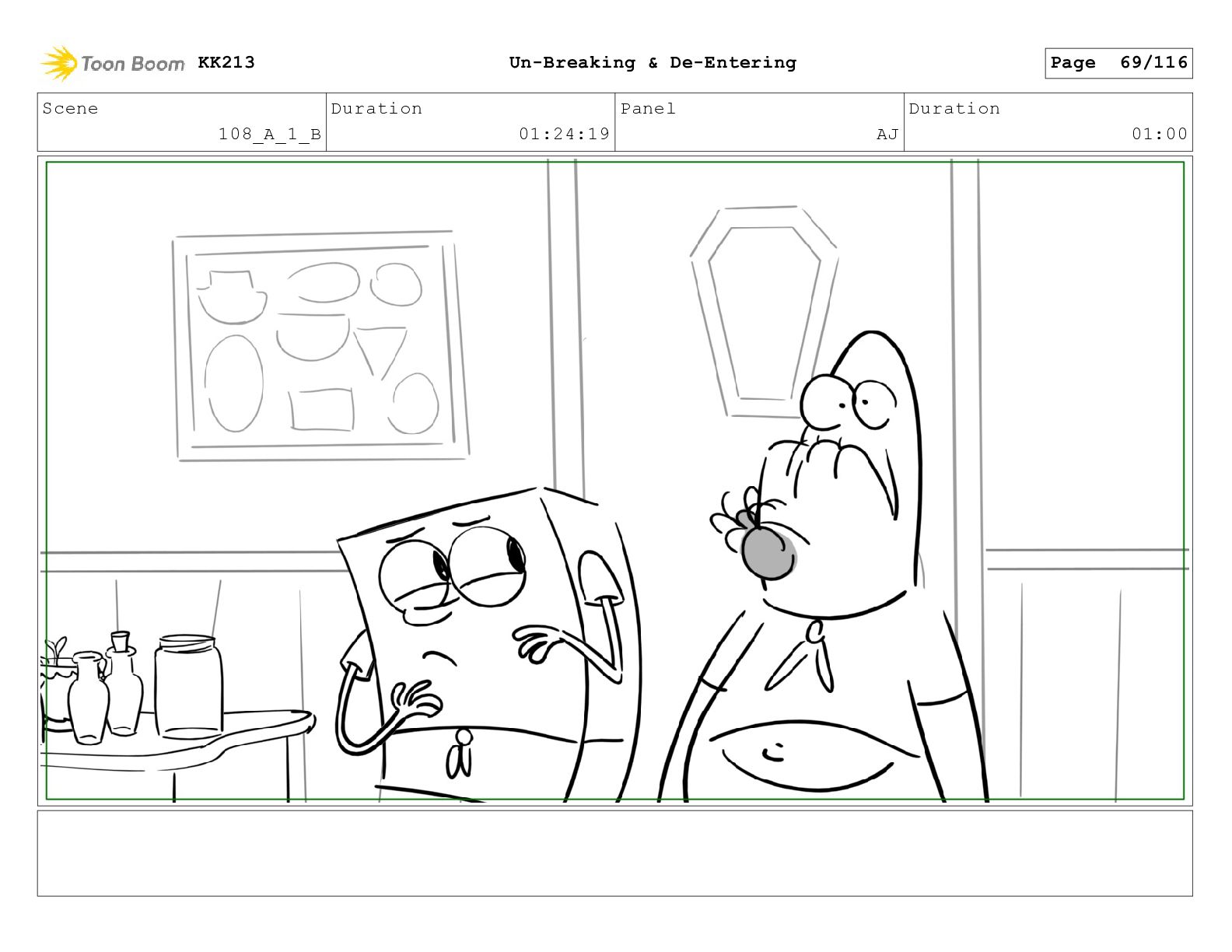 Toon Boom KK213 Un-Breaking & De-Entering Page 69/116

| Scene | Duration | Panel | Duration |
|---|---|---|---|
| 108_A_1_B | 01:24:19 | AJ | 01:00 |