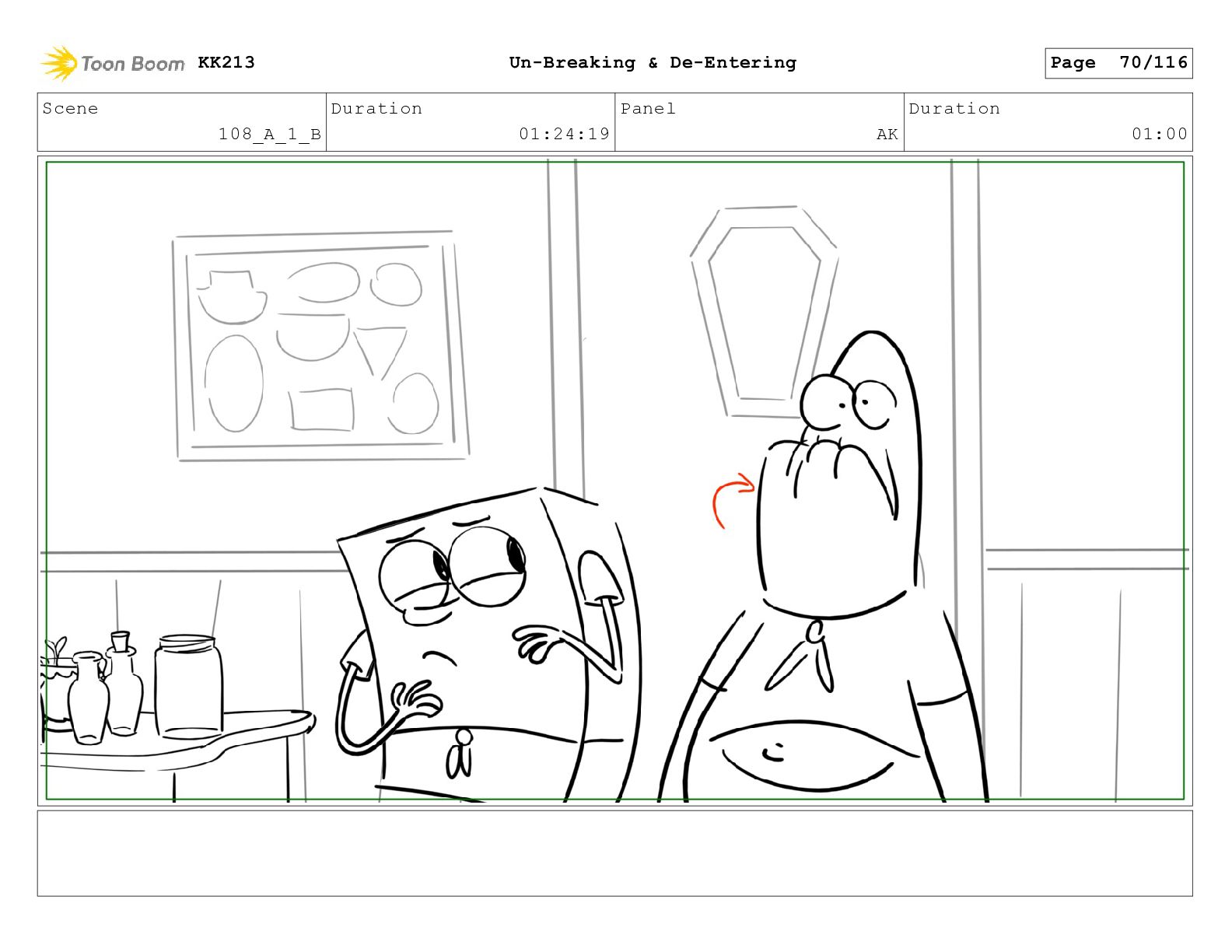 Toon Boom KK213 Un-Breaking & De-Entering Page 70/116

| Scene | Duration | Panel | Duration |
|---|---|---|---|
| 108_A_1_B | 01:24:19 | AK | 01:00 |