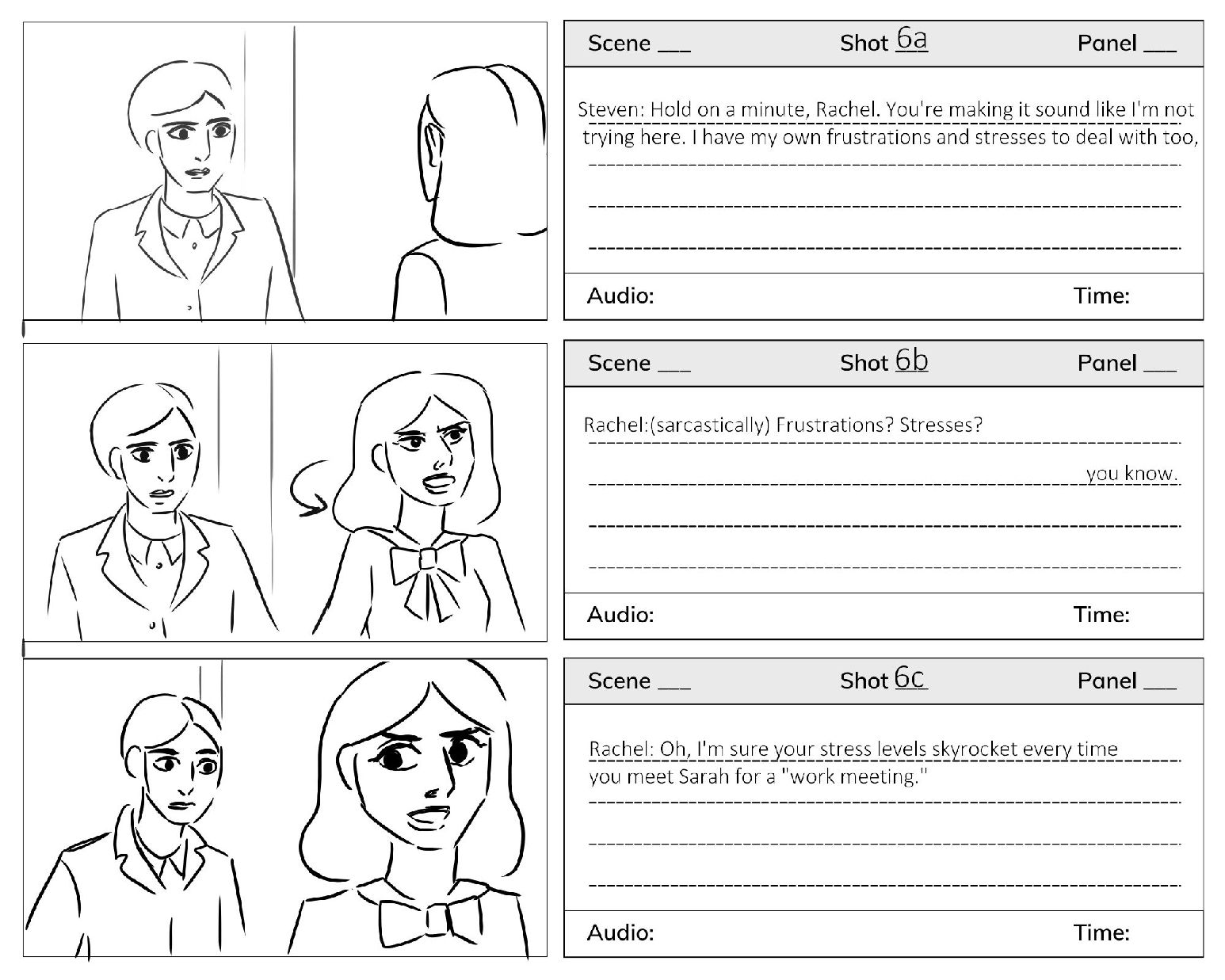 Scene ___ Shot 6a Panel ___

Steven: Hold on a minute, Rachel. You're making it sound like I'm not trying here. I have my own frustrations and stresses to deal with too,

Audio: Time:

Scene ___ Shot 6b Panel ___

Rachel:(sarcastically) Frustrations? Stresses?

you know.

Audio: Time:

Scene ___ Shot 6c Panel ___

Rachel: Oh, I'm sure your stress levels skyrocket every time you meet Sarah for a "work meeting."

Audio: Time: