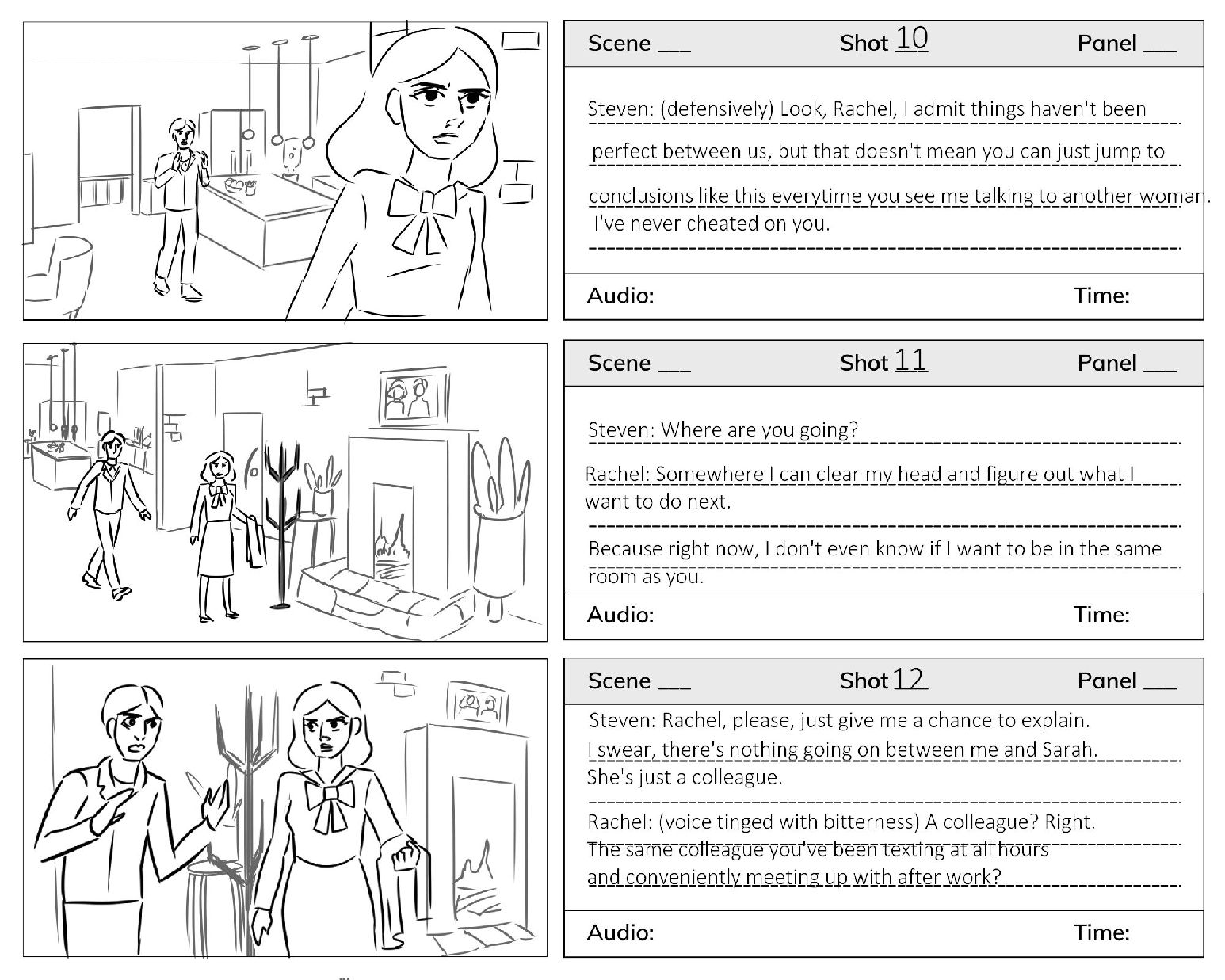 Scene ___ Shot 10 Panel ___

Steven: (defensively) Look, Rachel, I admit things haven't been perfect between us, but that doesn't mean you can just jump to conclusions like this everytime you see me talking to another woman. I've never cheated on you.

Audio: Time:

Scene ___ Shot 11 Panel ___

Steven: Where are you going?

Rachel: Somewhere I can clear my head and figure out what I want to do next.

Because right now, I don't even know if I want to be in the same room as you.

Audio: Time:

Scene ___ Shot 12 Panel ___

Steven: Rachel, please, just give me a chance to explain. I swear, there's nothing going on between me and Sarah. She's just a colleague.

Rachel: (voice tinged with bitterness) A colleague? Right. The same colleague you've been texting at all hours and conveniently meeting up with after work?

Audio: Time: