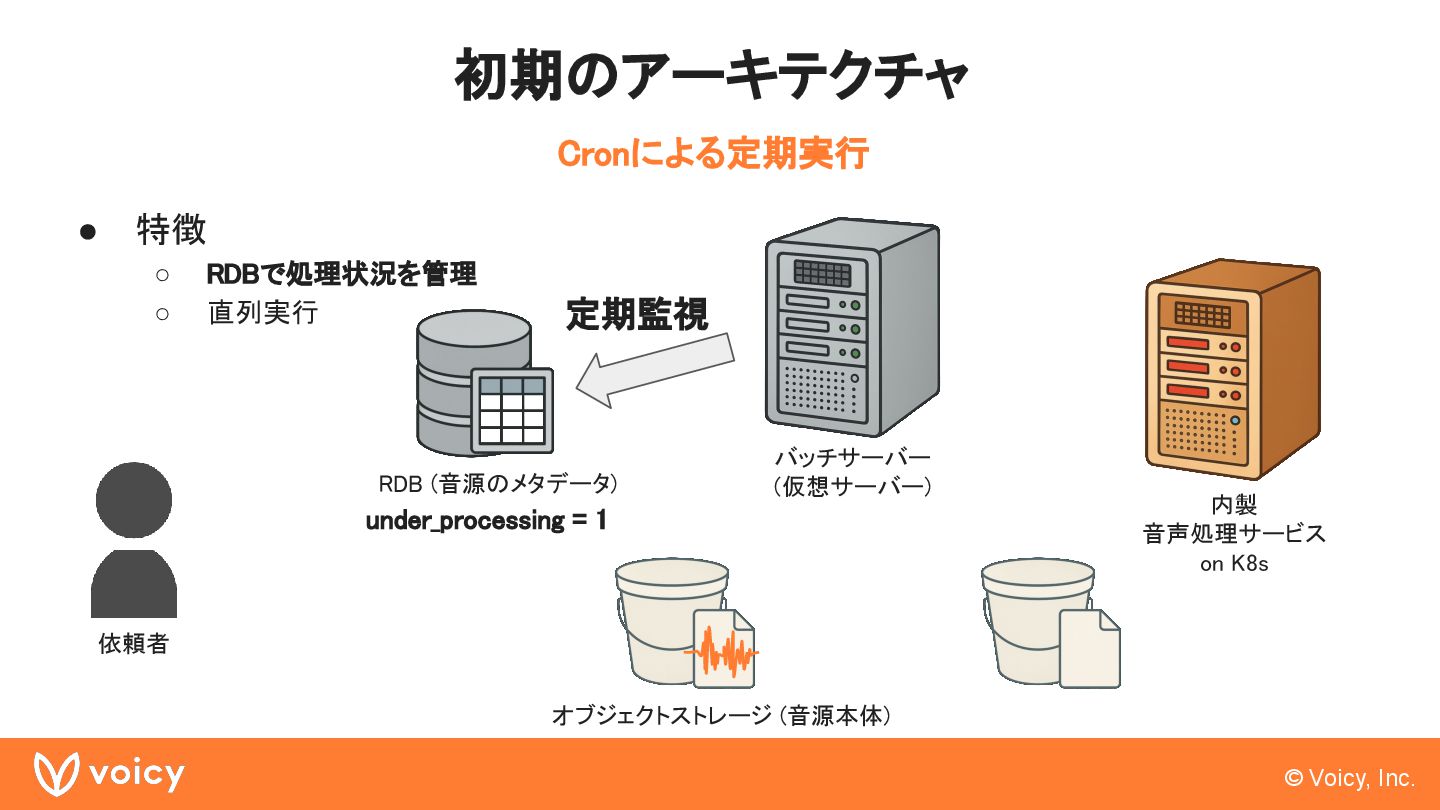 初期のアーキテクチャ

Cronによる定期実行

● 特徴
 ○ RDBで処理状況を管理
 ○ 直列実行

定期監視

RDB (音源のメタデータ)
under_processing = 1

バッチサーバー
(仮想サーバー)

内製
音声処理サービス
on K8s

依頼者

オブジェクトストレージ (音源本体)

voicy

© Voicy, Inc.