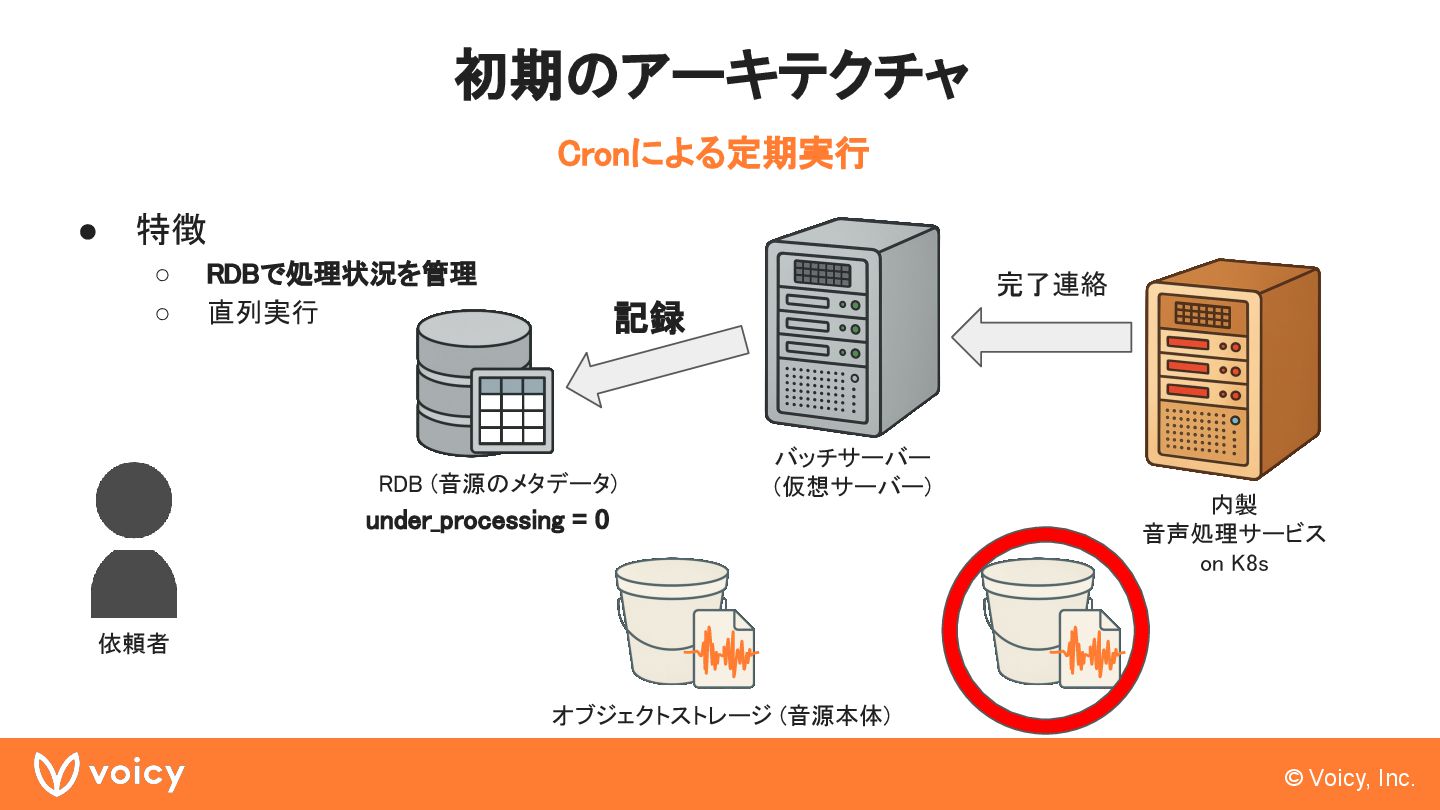 初期のアーキテクチャ

Cronによる定期実行

● 特徴
○ RDBで処理状況を管理
○ 直列実行

記録

完了連絡

RDB (音源のメタデータ)
under_processing = 0

バッチサーバー
(仮想サーバー)

内製
音声処理サービス
on K8s

依頼者

オブジェクトストレージ (音源本体)

voicy

© Voicy, Inc.