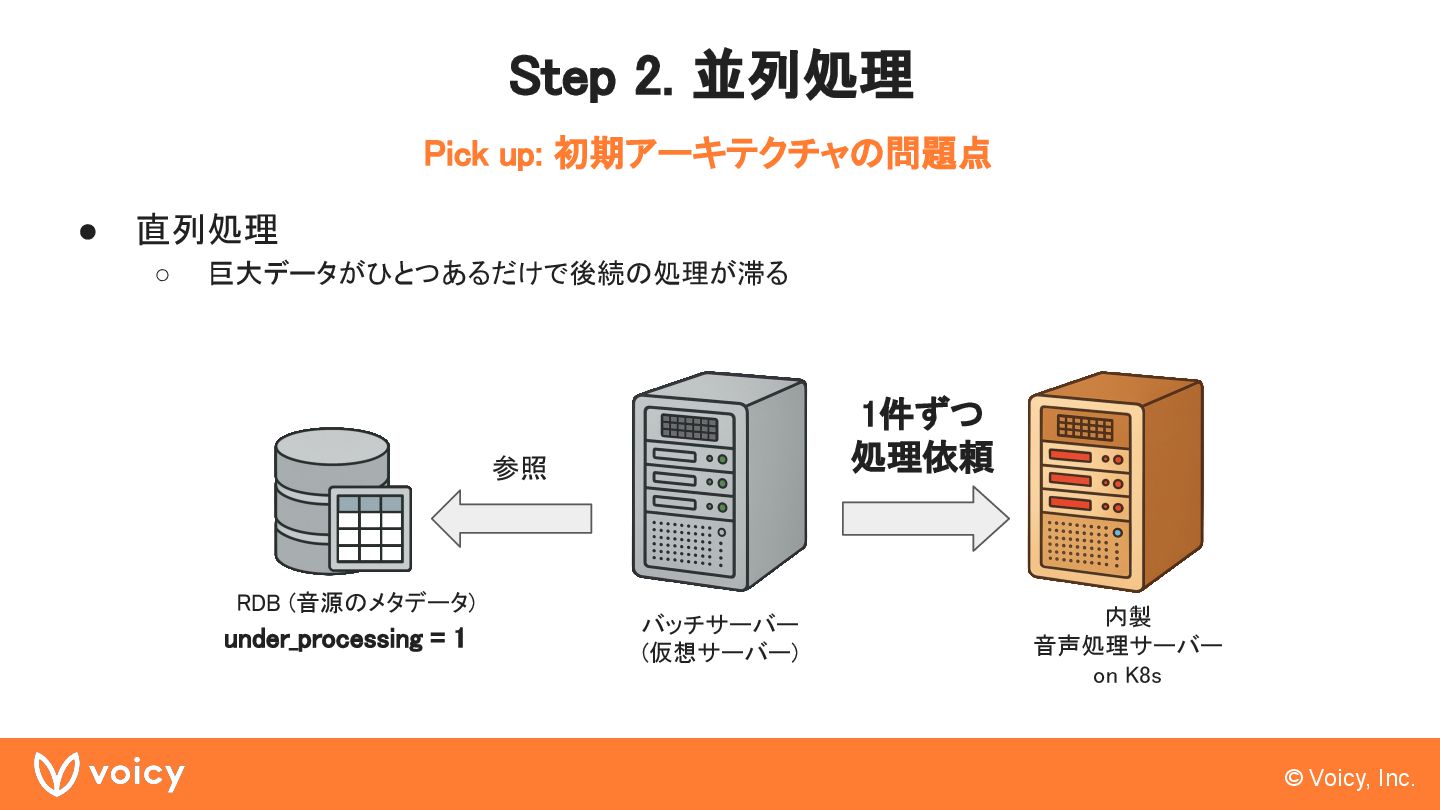 Step 2. 並列処理

Pick up: 初期アーキテクチャの問題点

● 直列処理
○ 巨大データがひとつあるだけで後続の処理が滞る

参照

1件ずつ
処理依頼

RDB (音源のメタデータ)
under_processing = 1

バッチサーバー
(仮想サーバー)

内製
音声処理サーバー
on K8s

voicy

© Voicy, Inc.