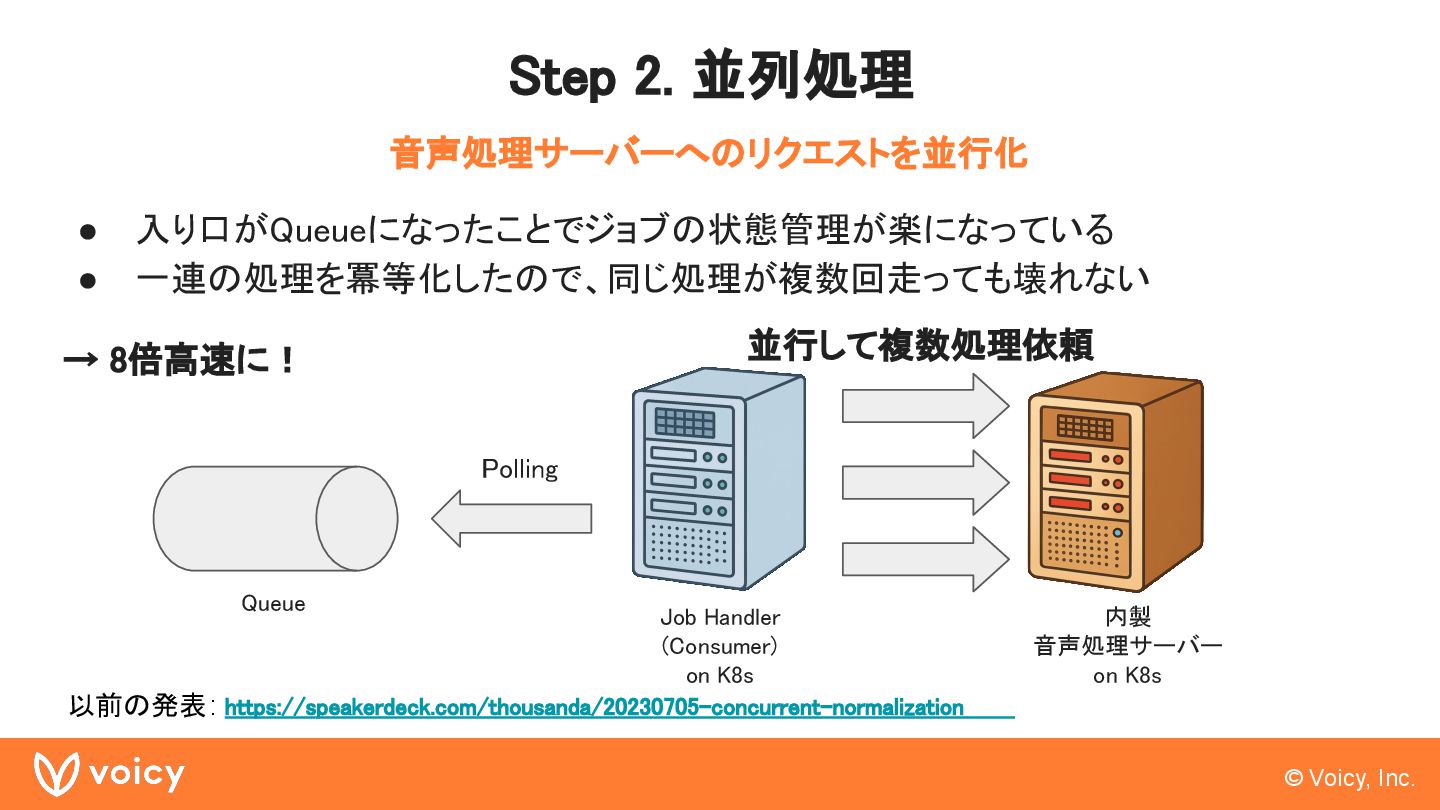 Step 2. 並列処理

音声処理サーバーへのリクエストを並行化

● 入り口がQueueになったことでジョブの状態管理が楽になっている
● 一連の処理を冪等化したので、同じ処理が複数回走っても壊れない

→ 8倍高速に！

並行して複数処理依頼

Polling

Queue

Job Handler (Consumer) on K8s

内製 音声処理サーバー on K8s

以前の発表: https://speakerdeck.com/thousanda/20230705-concurrent-normalization

voicy

© Voicy, Inc.