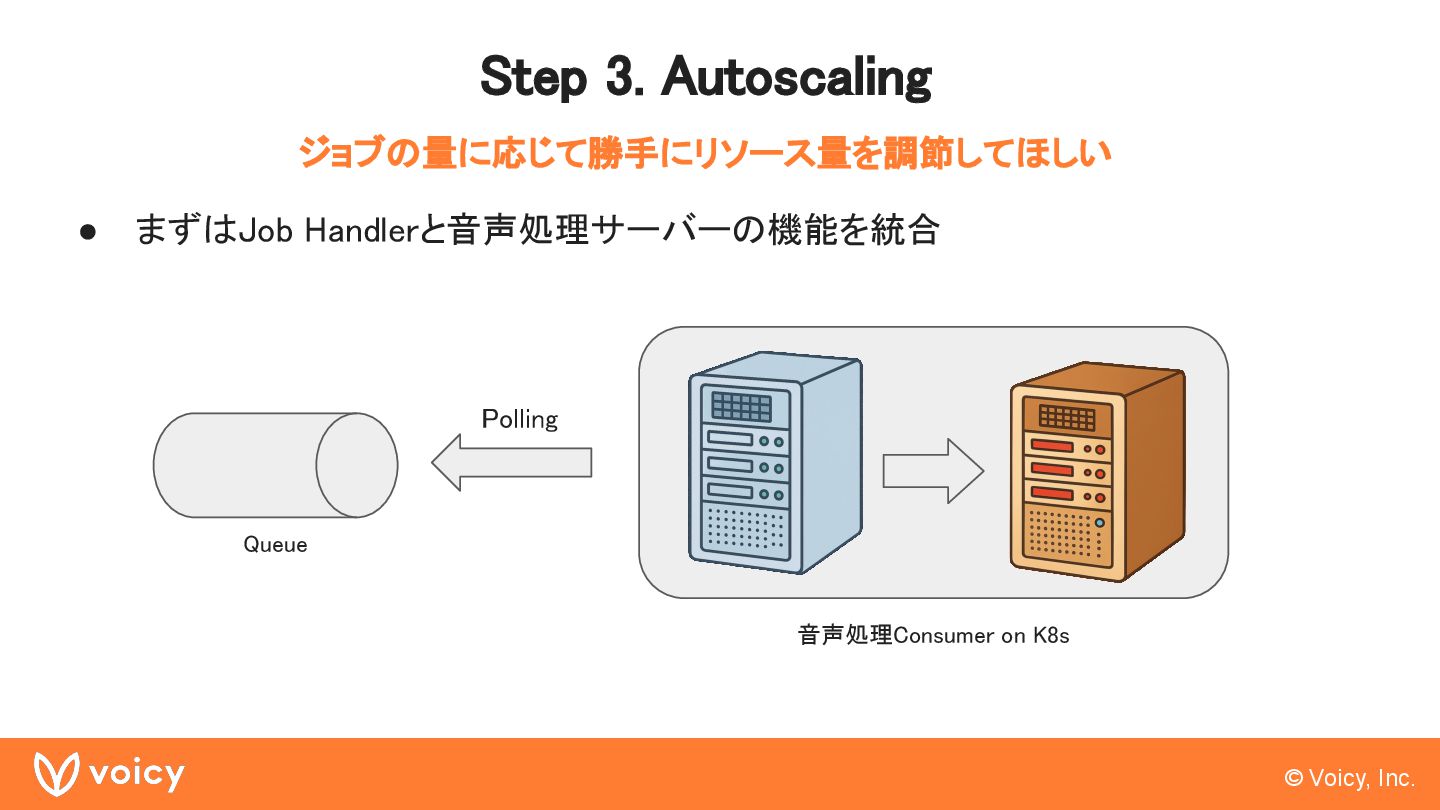 Step 3. Autoscaling

ジョブの量に応じて勝手にリソース量を調節してほしい

● まずはJob Handlerと音声処理サーバーの機能を統合

Polling

Queue

音声処理Consumer on K8s

voicy

© Voicy, Inc.