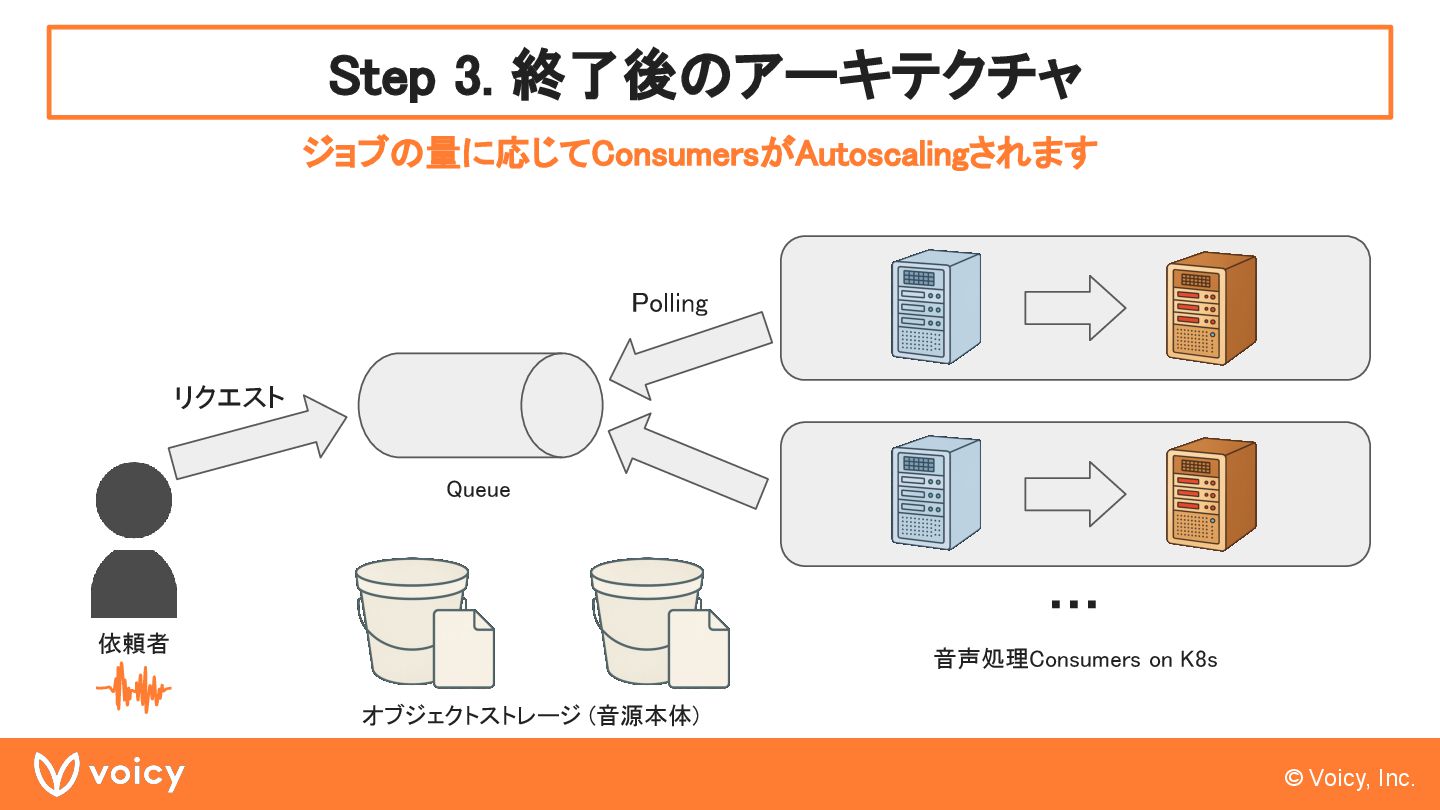 Step 3. 終了後のアーキテクチャ

ジョブの量に応じてConsumersがAutoscalingされます

Polling

リクエスト

Queue

依頼者

オブジェクトストレージ（音源本体）

...

音声処理Consumers on K8s

voicy

© Voicy, Inc.