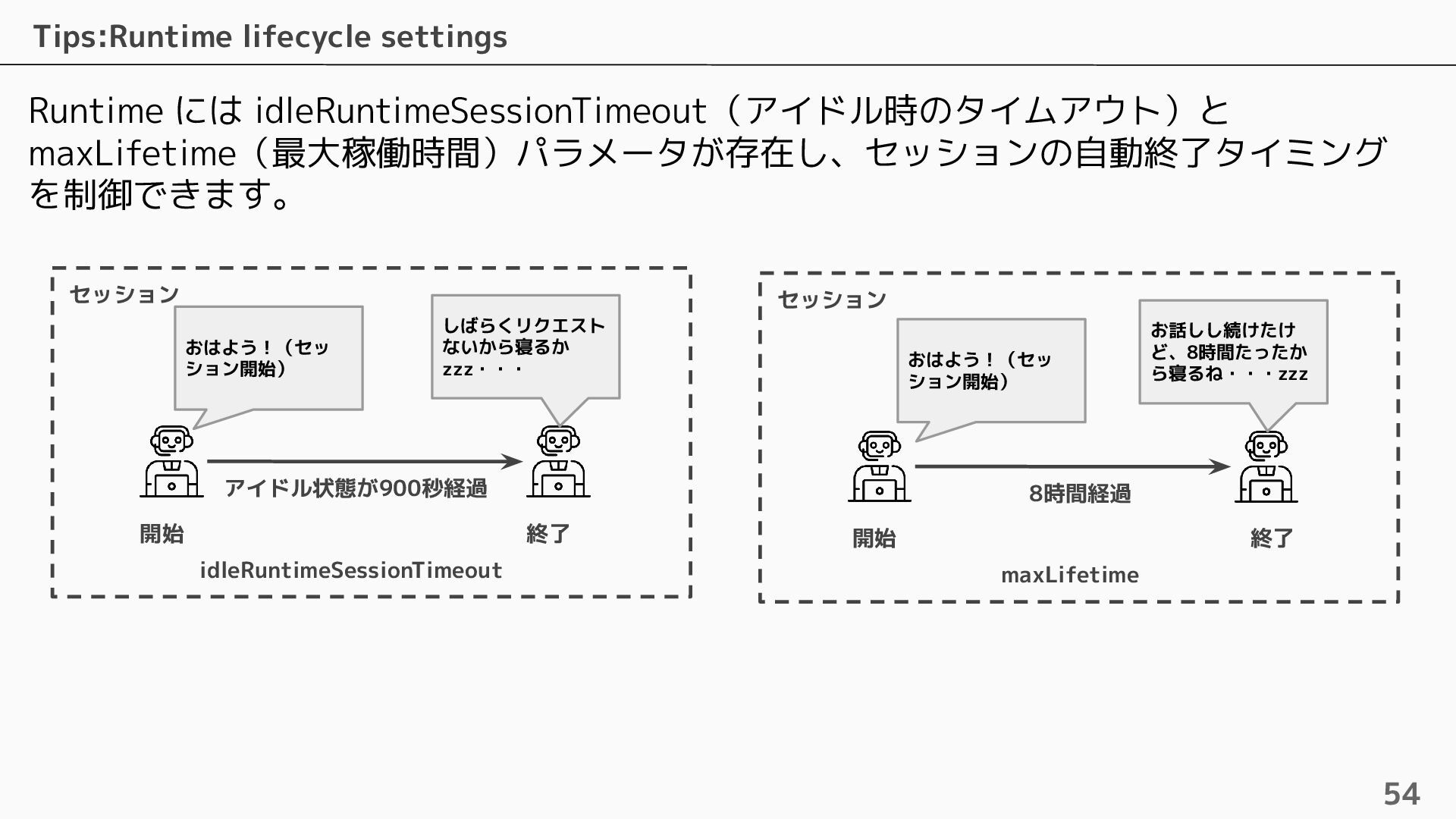 Tips:Runtime lifecycle settings

Runtime には idleRuntimeSessionTimeout（アイドル時のタイムアウト）と maxLifetime（最大稼働時間）パラメータが存在し、セッションの自動終了タイミングを制御できます。

セッション

おはよう！（セッション開始）

しばらくリクエストないから寝るか zzz・・・

アイドル状態が900秒経過

開始

終了

idleRuntimeSessionTimeout

セッション

おはよう！（セッション開始）

お話しし続けたけど、8時間たったから寝るね・・・zzz

8時間経過

開始

終了

maxLifetime

54