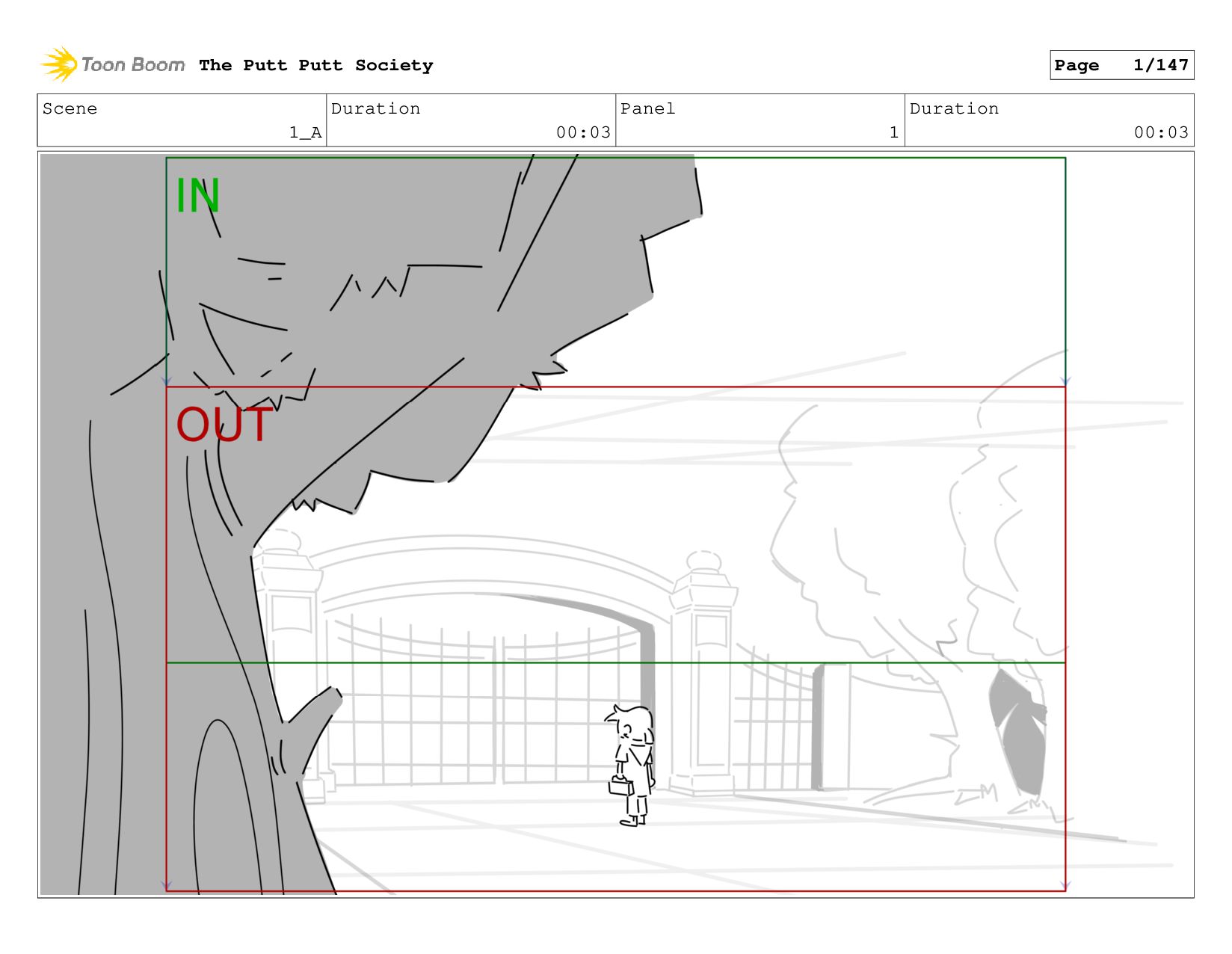 Toon Boom The Putt Putt Society

Page 1/147

| Scene | Duration | Panel | Duration |
|---|---|---|---|
| 1_A | 00:03 | 1 | 00:03 |

IN

OUT