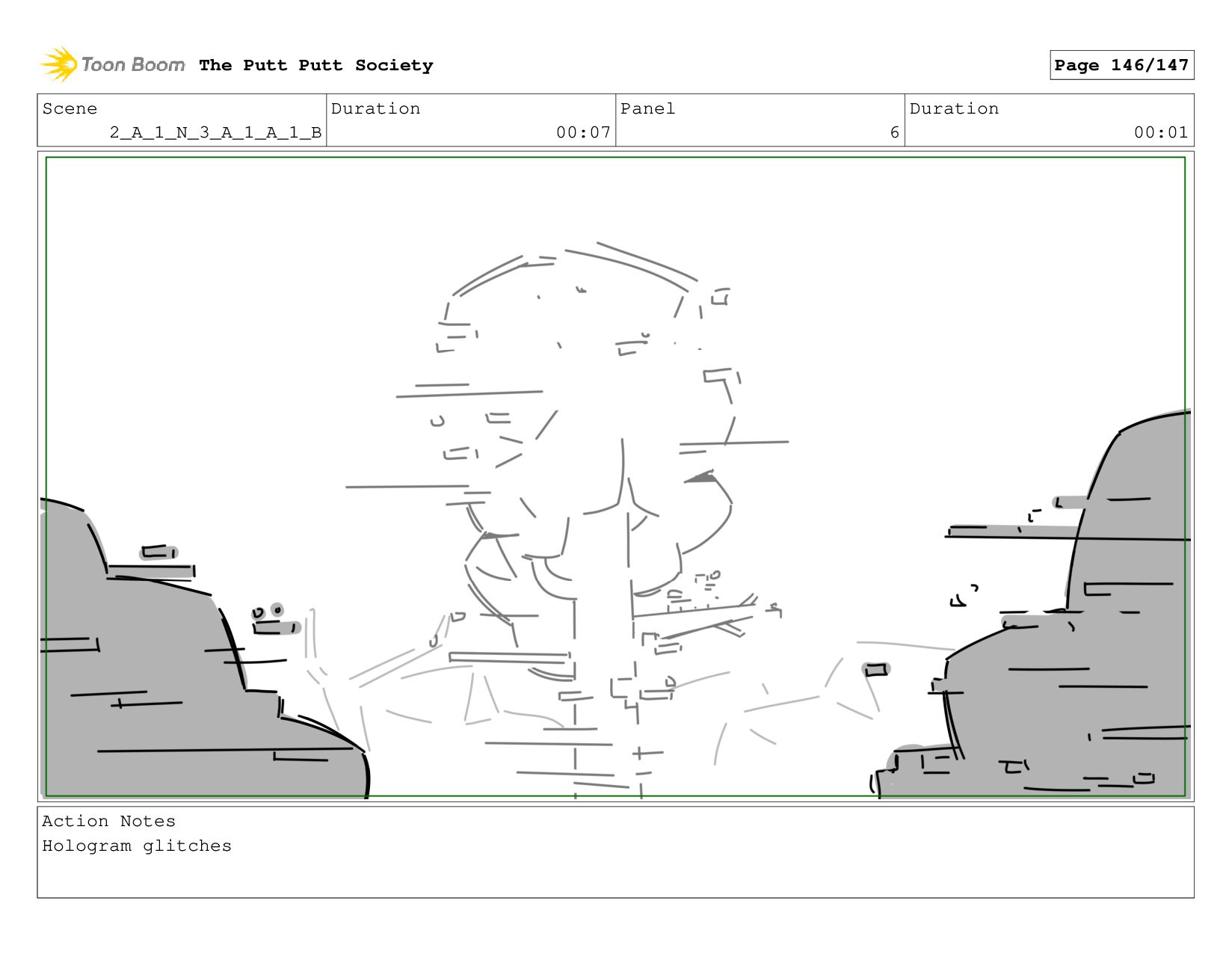 Toon Boom The Putt Putt Society

Page 146/147

| Scene | Duration | Panel | Duration |
|---|---|---|---|
| 2_A_1_N_3_A_1_A_1_B | 00:07 | 6 | 00:01 |

Action Notes
Hologram glitches