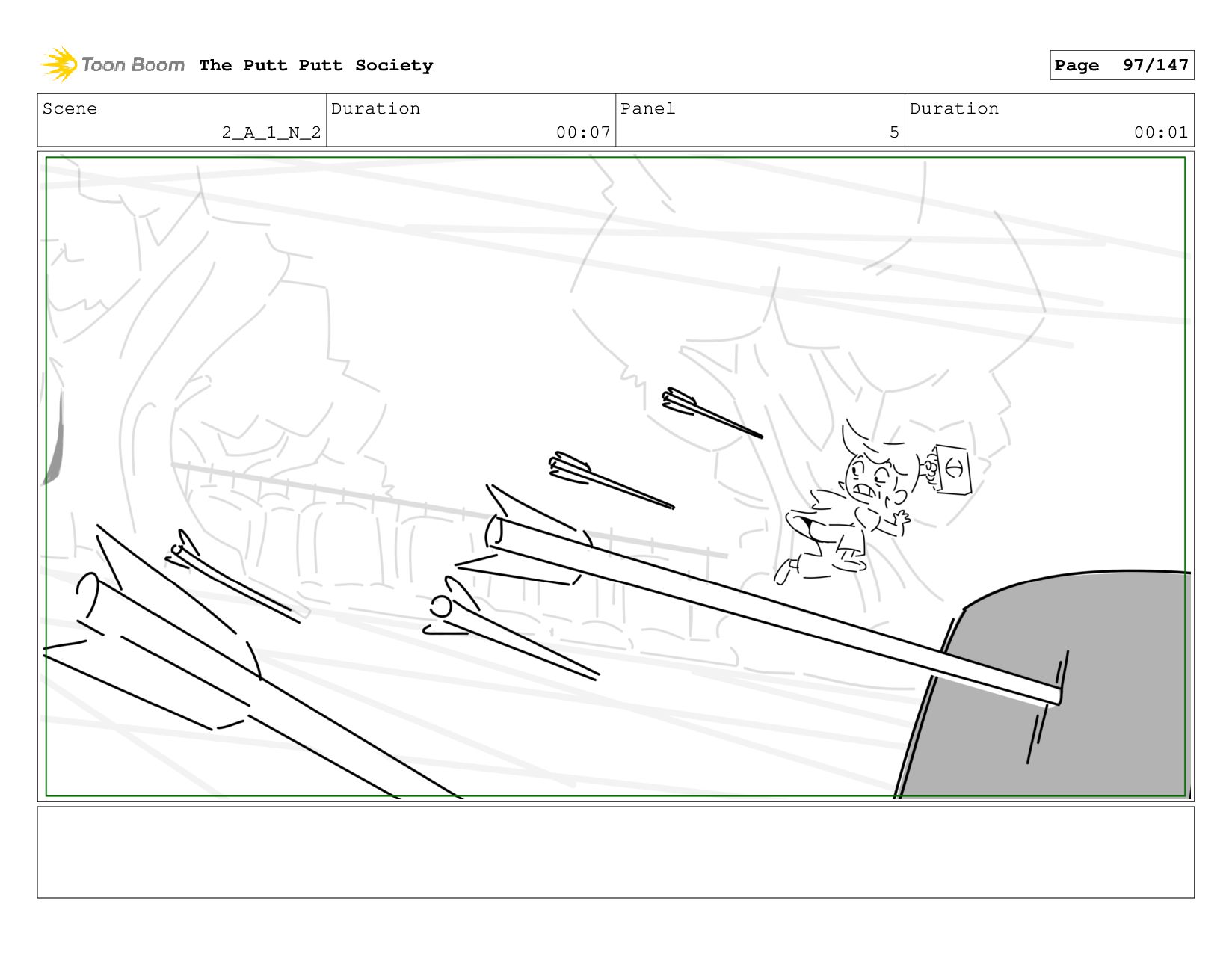 Toon Boom The Putt Putt Society

Page 97/147

| Scene | Duration | Panel | Duration |
|---|---|---|---|
| 2_A_1_N_2 | 00:07 | 5 | 00:01 |