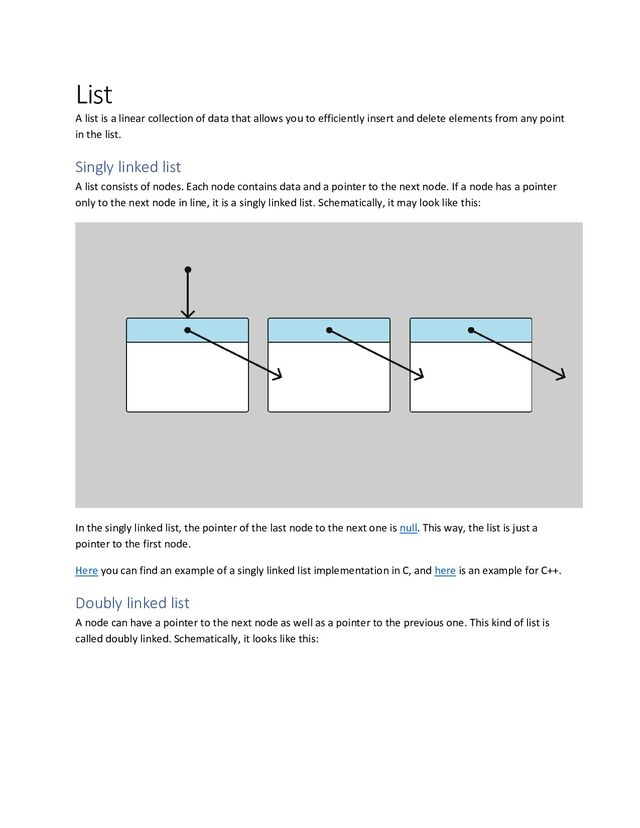 List
A list is a linear collection of data that allows you to efficiently insert and delete elements from any point in the list.

Singly linked list
A list consists of nodes. Each node contains data and a pointer to the next node. If a node has a pointer only to the next node in line, it is a singly linked list. Schematically, it may look like this:

In the singly linked list, the pointer of the last node to the next one is null. This way, the list is just a pointer to the first node.

Here you can find an example of a singly linked list implementation in C, and here is an example for C++.

Doubly linked list
A node can have a pointer to the next node as well as a pointer to the previous one. This kind of list is called doubly linked. Schematically, it looks like this: